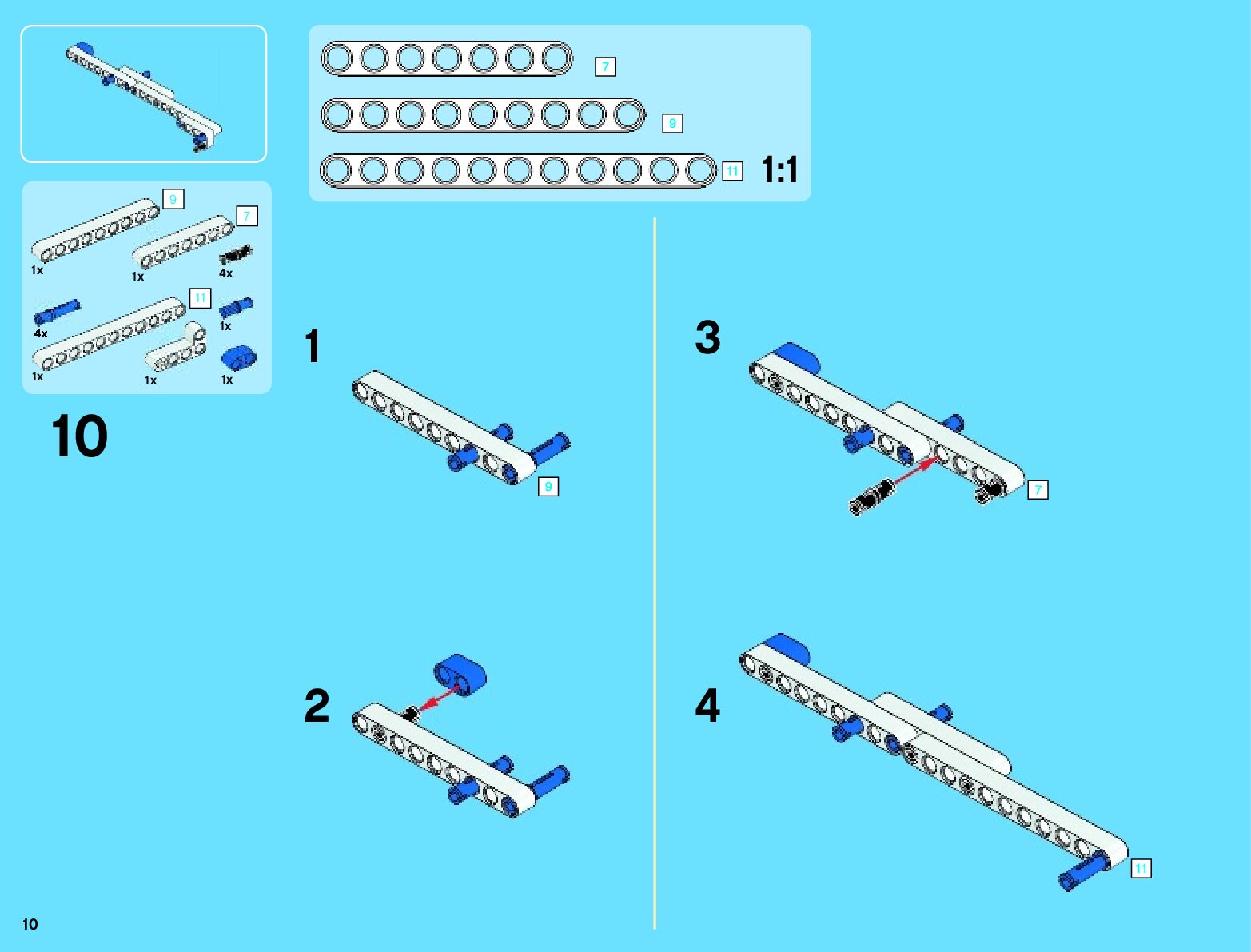 7
9
11
1:1

9
7
1x
1x
4x
11
4x
1x
1x
1x
1x

10

1
9

2

3
7

4
11

10