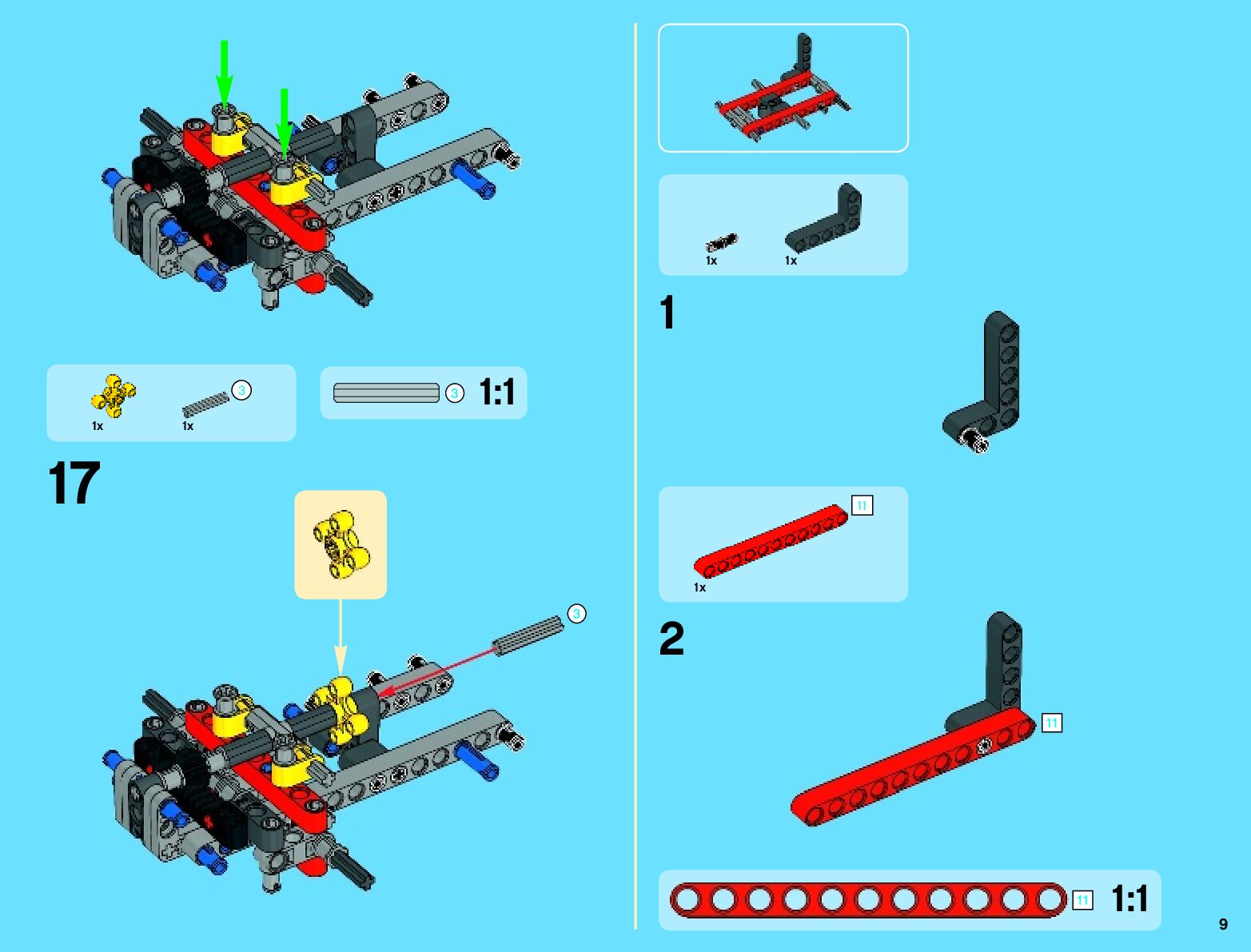 1x
1x
3
3
1:1
17
3

1x
1x
1
11
1x
2
11
11
1:1
9