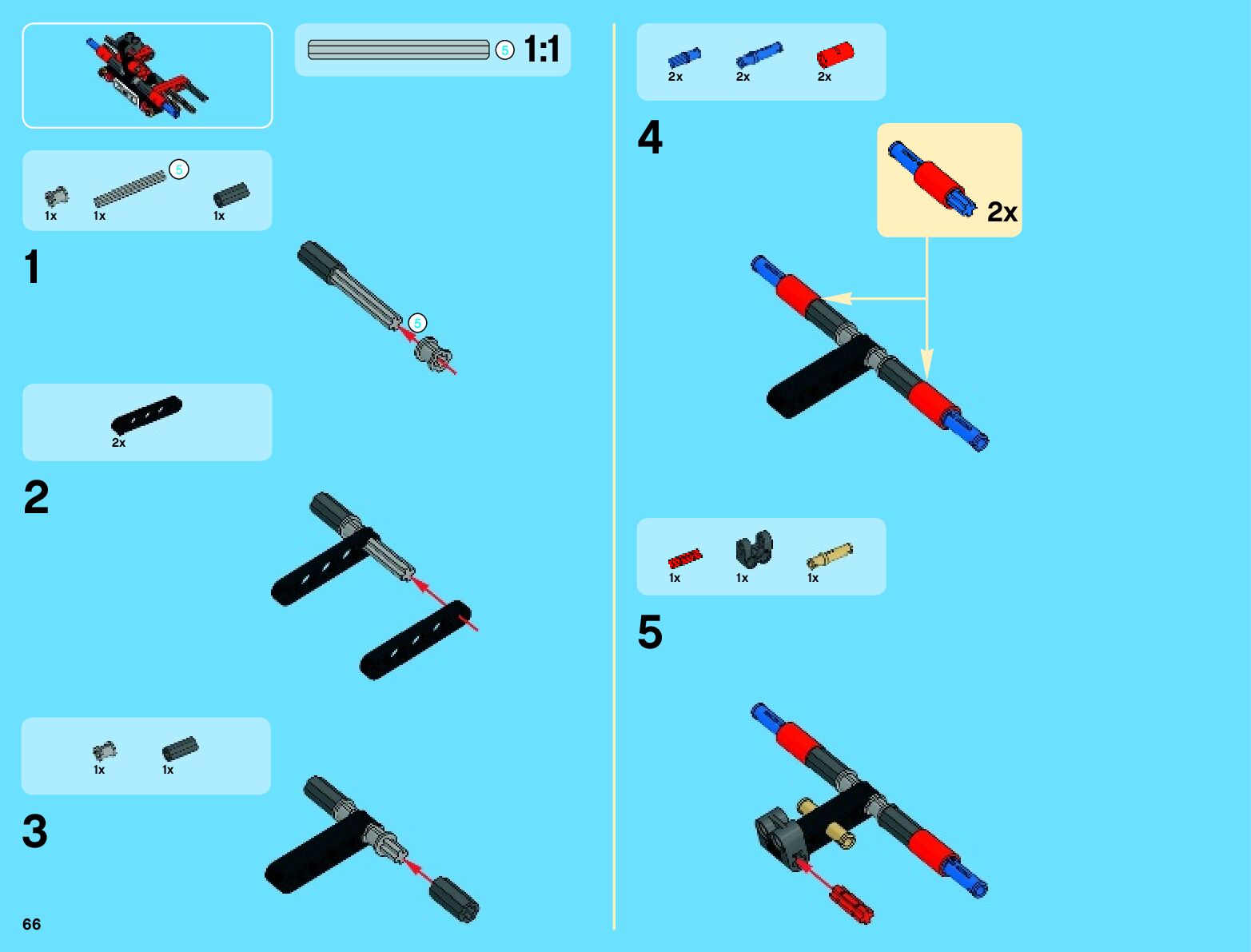 5 1:1

5
1x 1x 1x

1

5

2x

2

1x 1x

3

66

2x 2x 2x

4

2x

1x 1x 1x

5