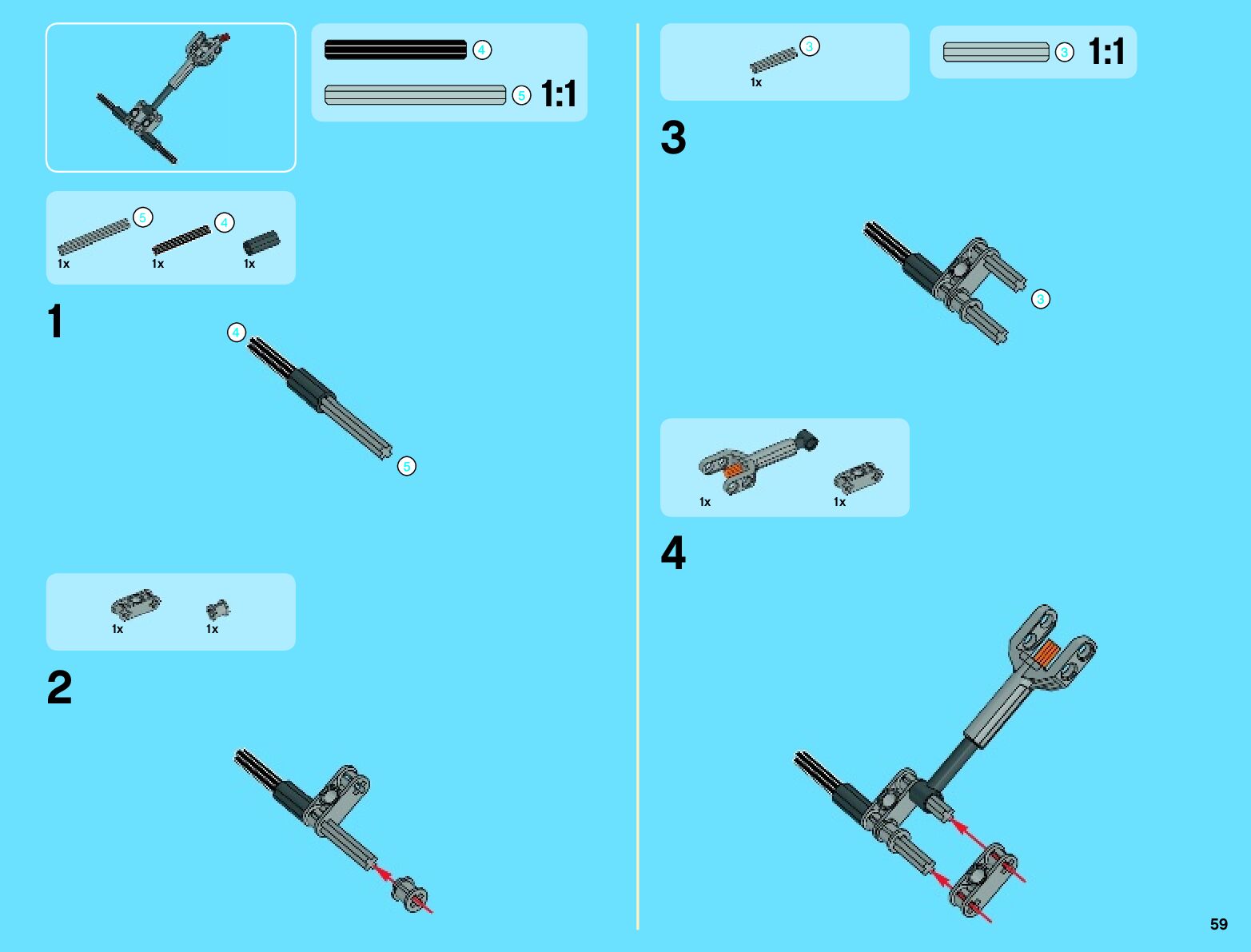 4
5
1:1

5
4
1x
1x
1x

1

4
5

1x
1x

2

3
1x

3
1:1

3

3

1x
1x

4

59