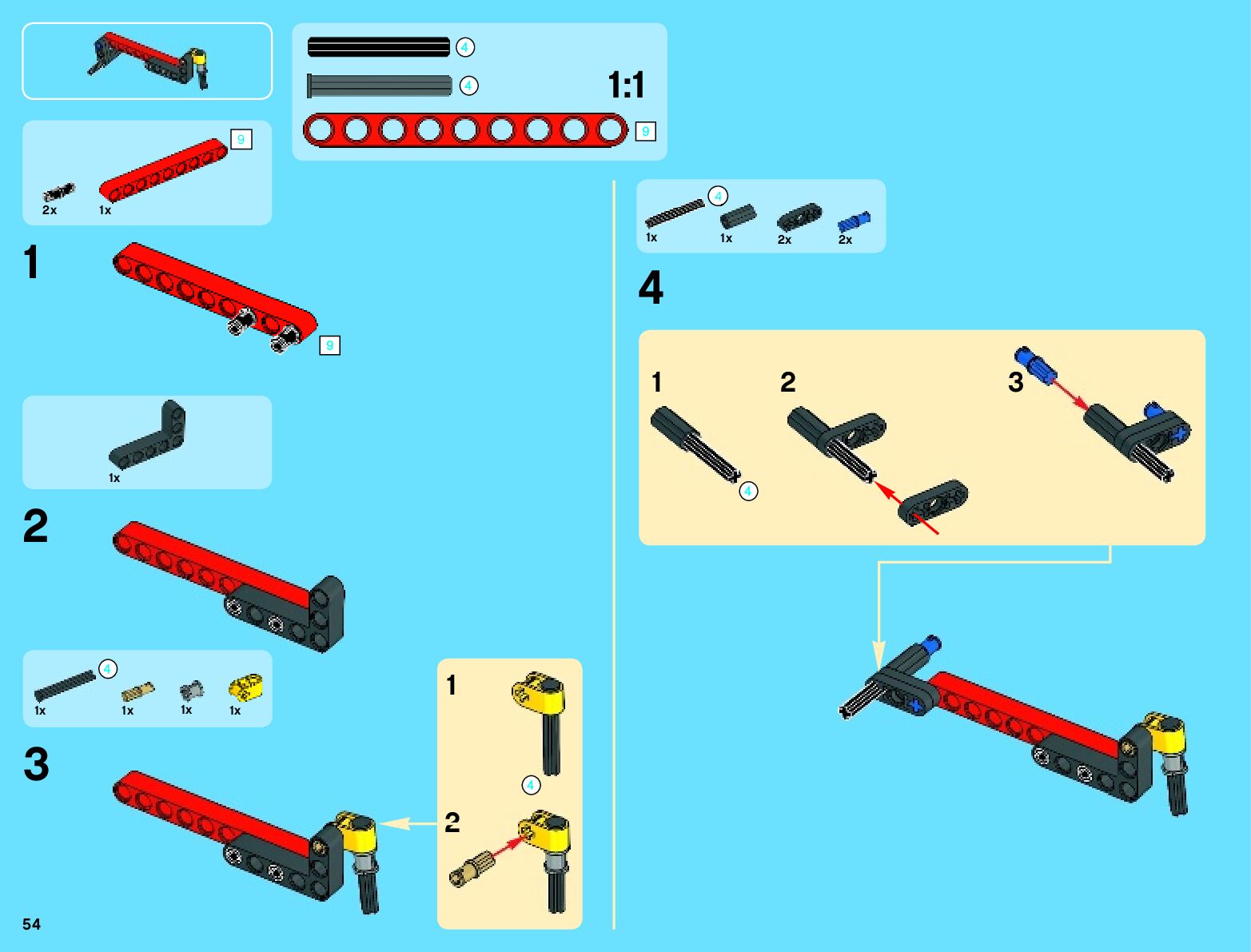 4
4
1:1
9

9
2x
1x

1
9

1x

2
4
1x
1x
1x
1x

3
1
4
2

4
1x
1x
2x
2x

4
1
4
2
3

54