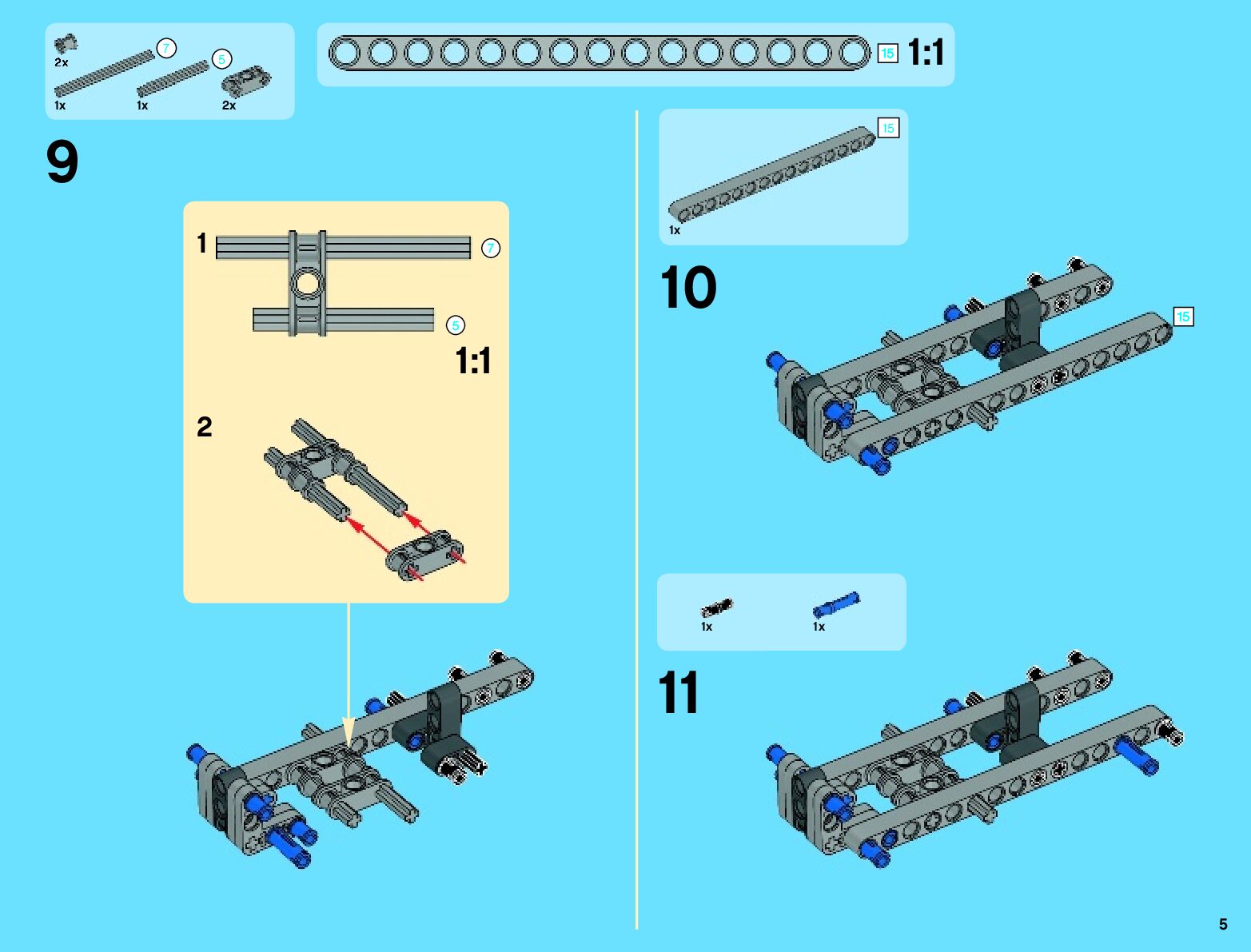 2x
7
5
1x
1x
2x

15 1:1

9

1
7
5
1:1

2

15
1x

10

15

1x
1x

11

5