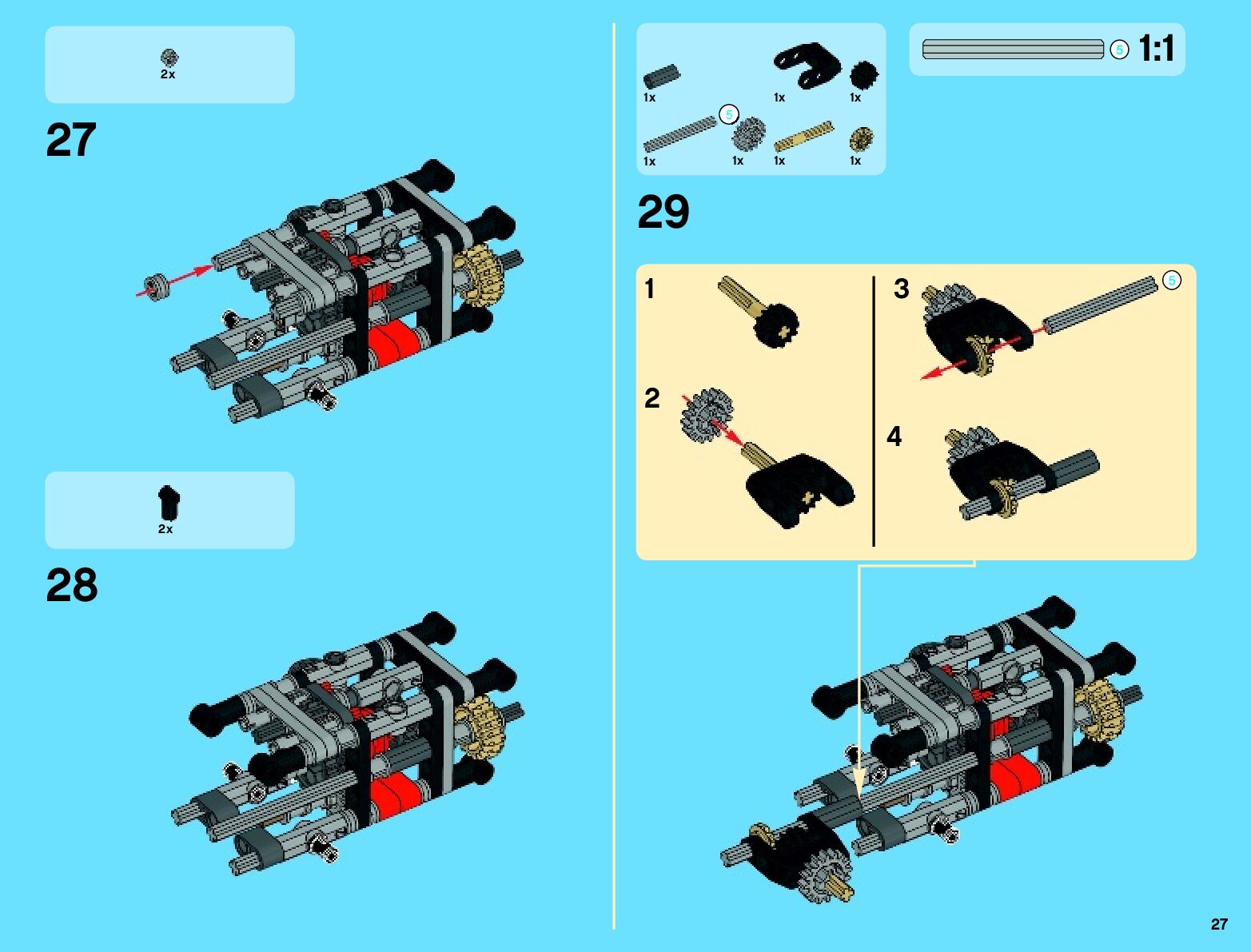 2x

27

2x

28

1x 1x 1x

5

1x 1x 1x 1x

5 1:1

29

1

2

3

5

4

27