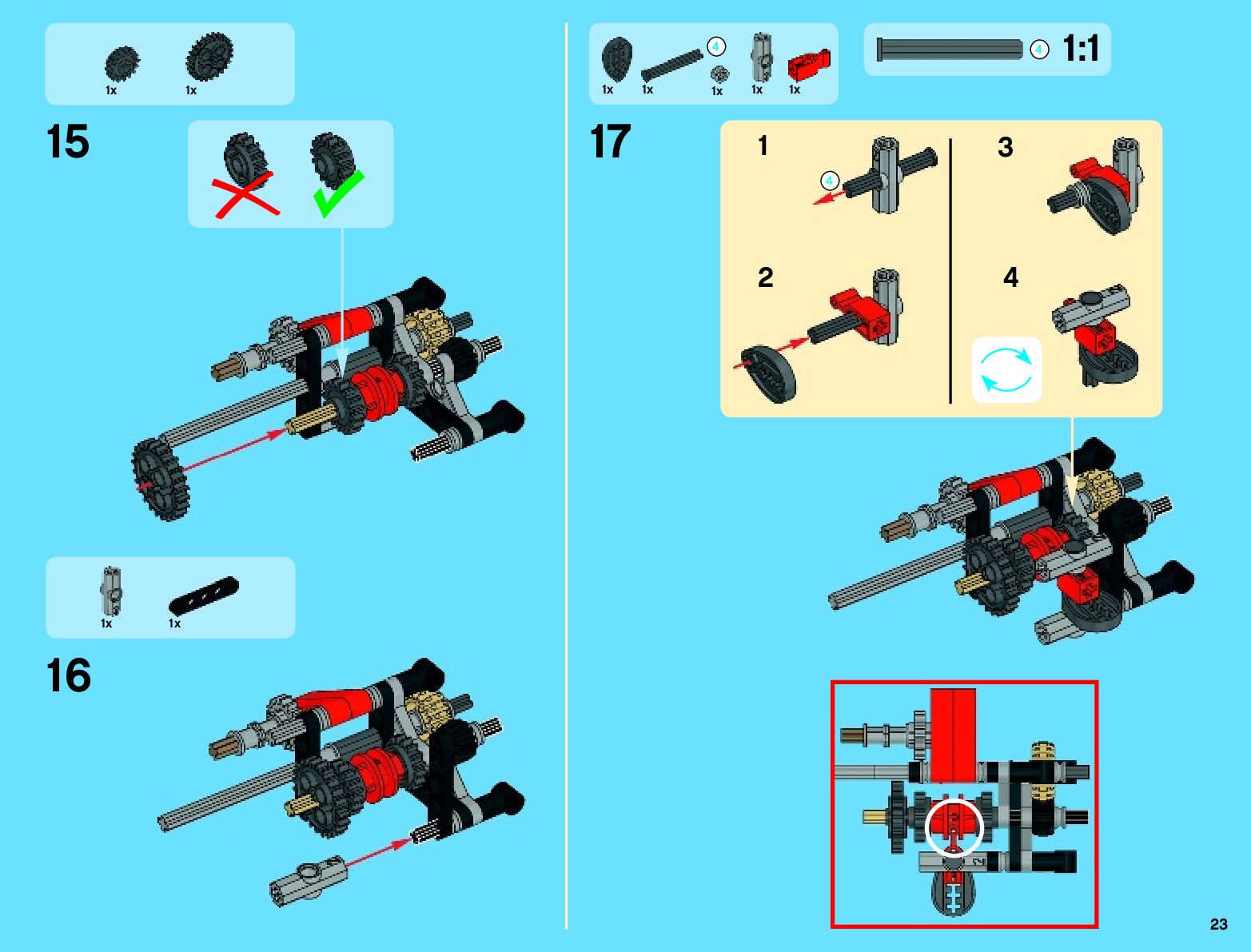 1x 1x

15

1x 1x

16

1x 1x 4 1x 1x 1x

4 1:1

17

1

4

2

3

4

23