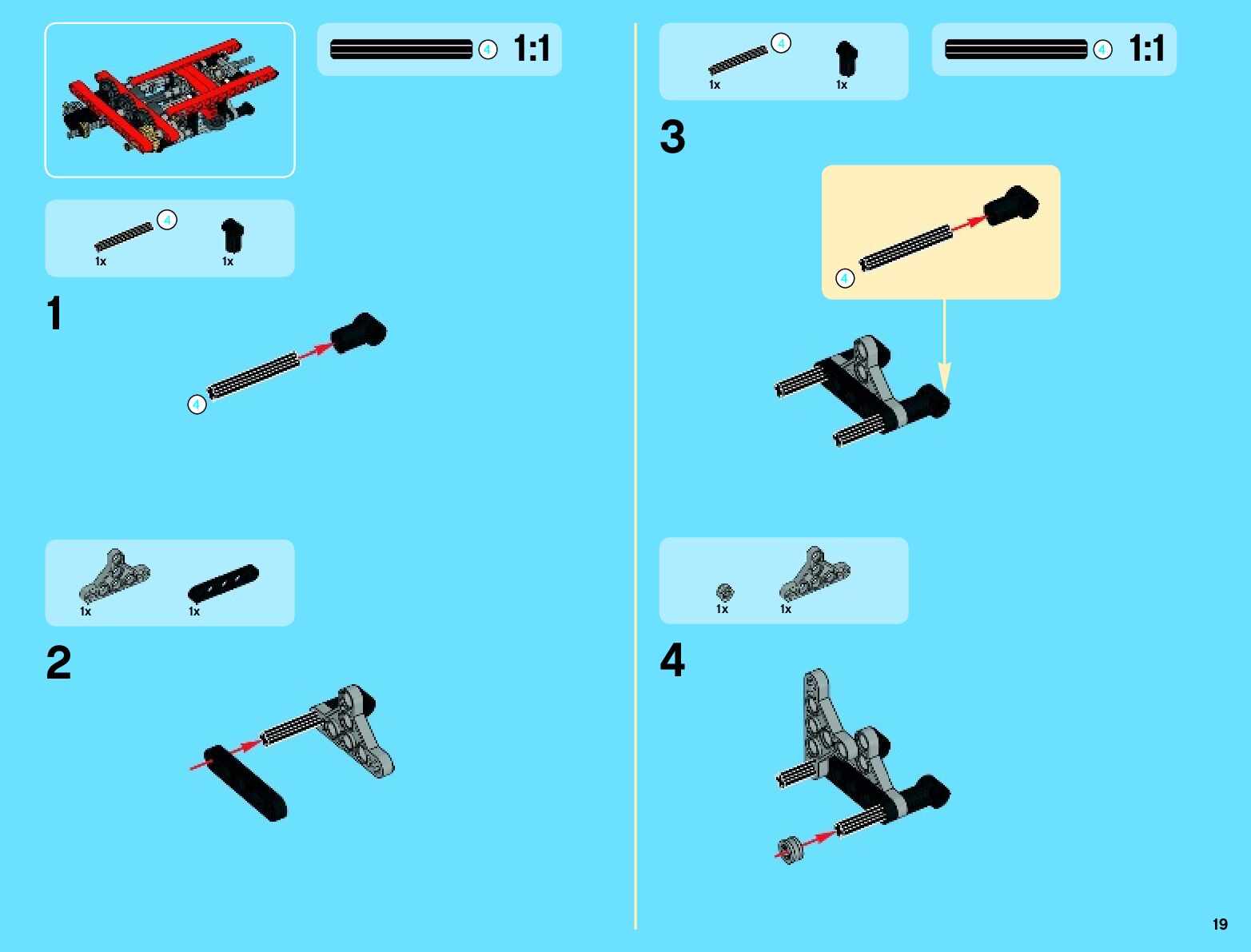 4 1:1

4
1x 1x

1
4

1x 1x

2

4
1x 1x

4 1:1

3
4

1x 1x

4

19