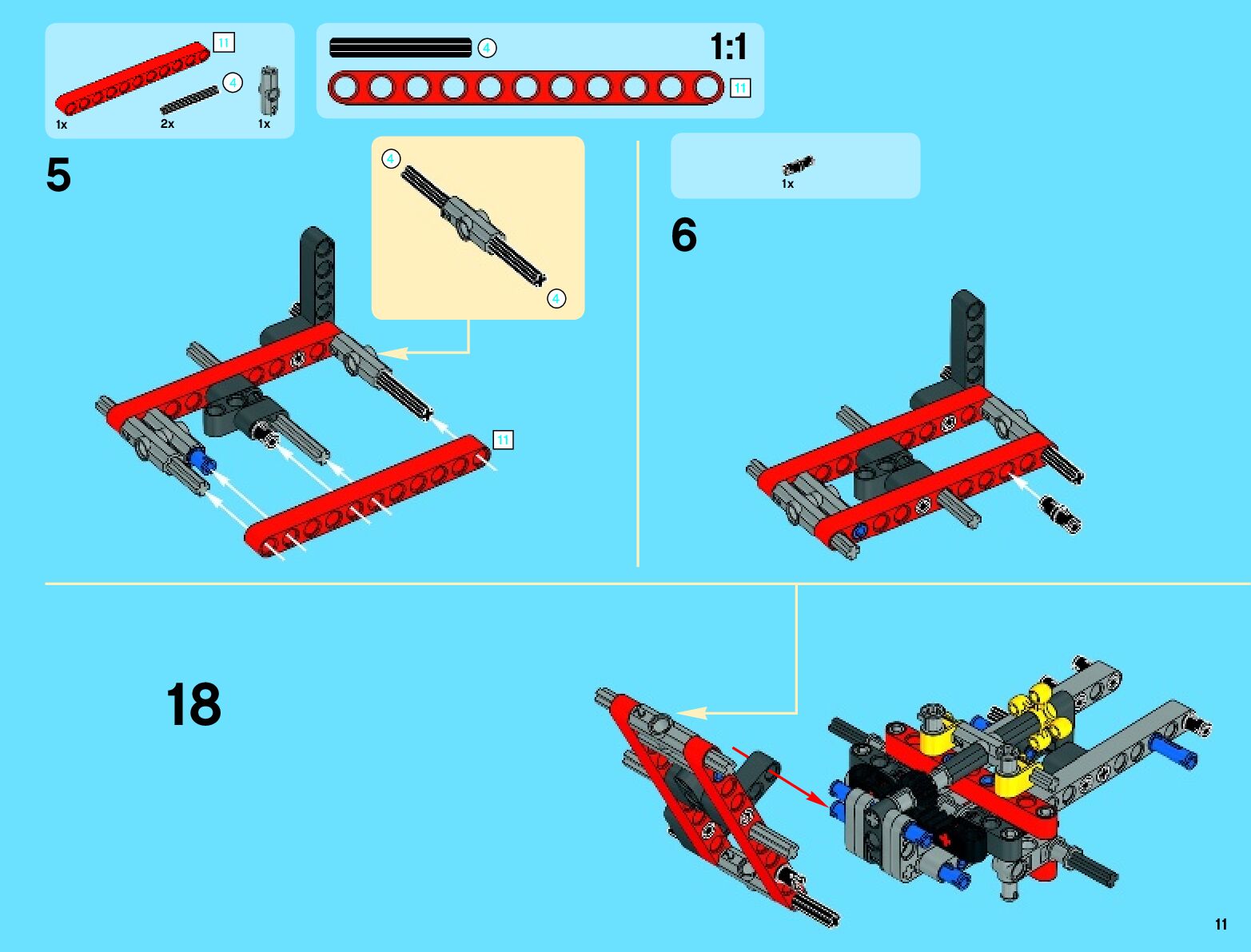 11
4
1x
2x
1x

4
1:1
11

5
4
4
11

1x
6

18

11