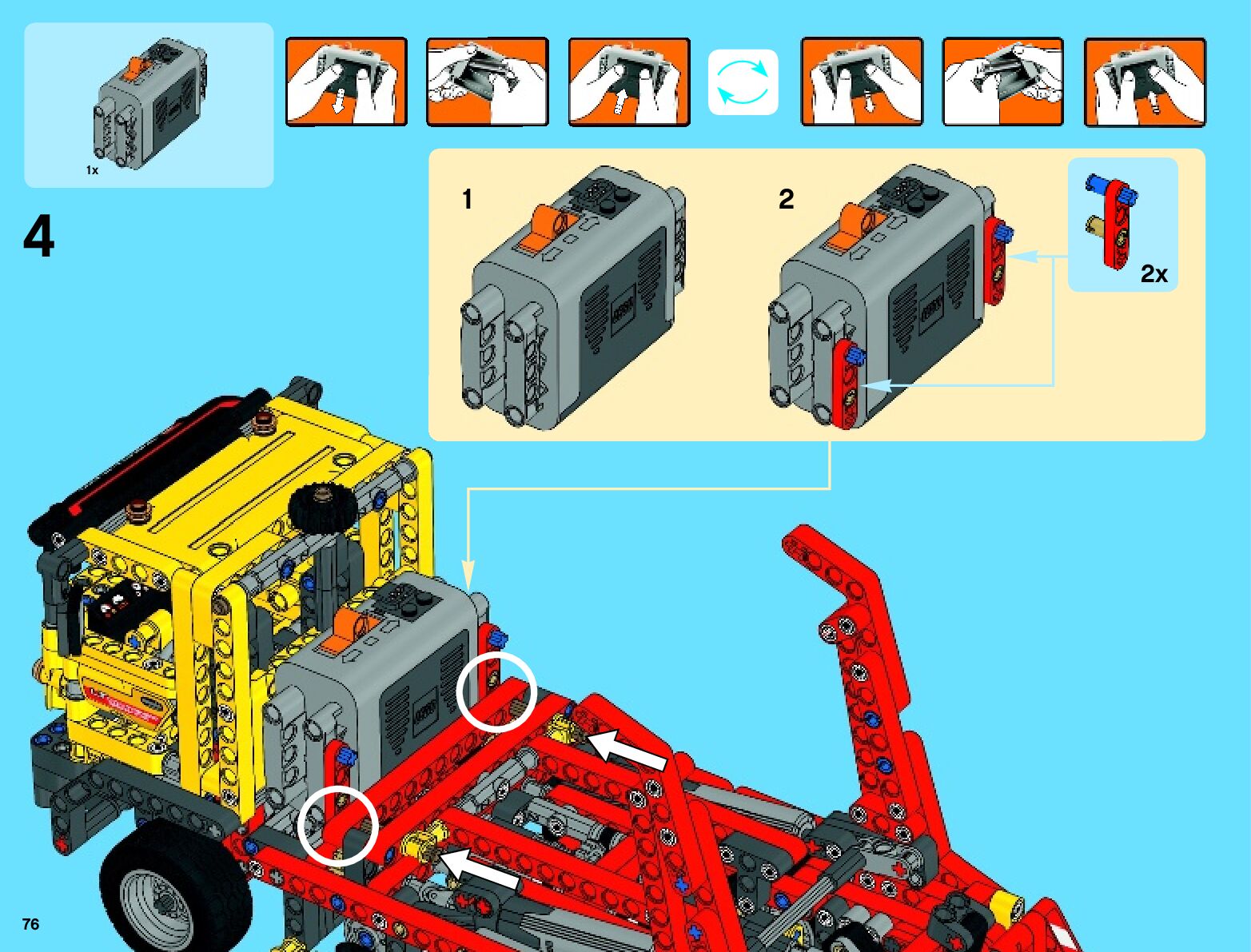 1x

4

1

2

2x

76