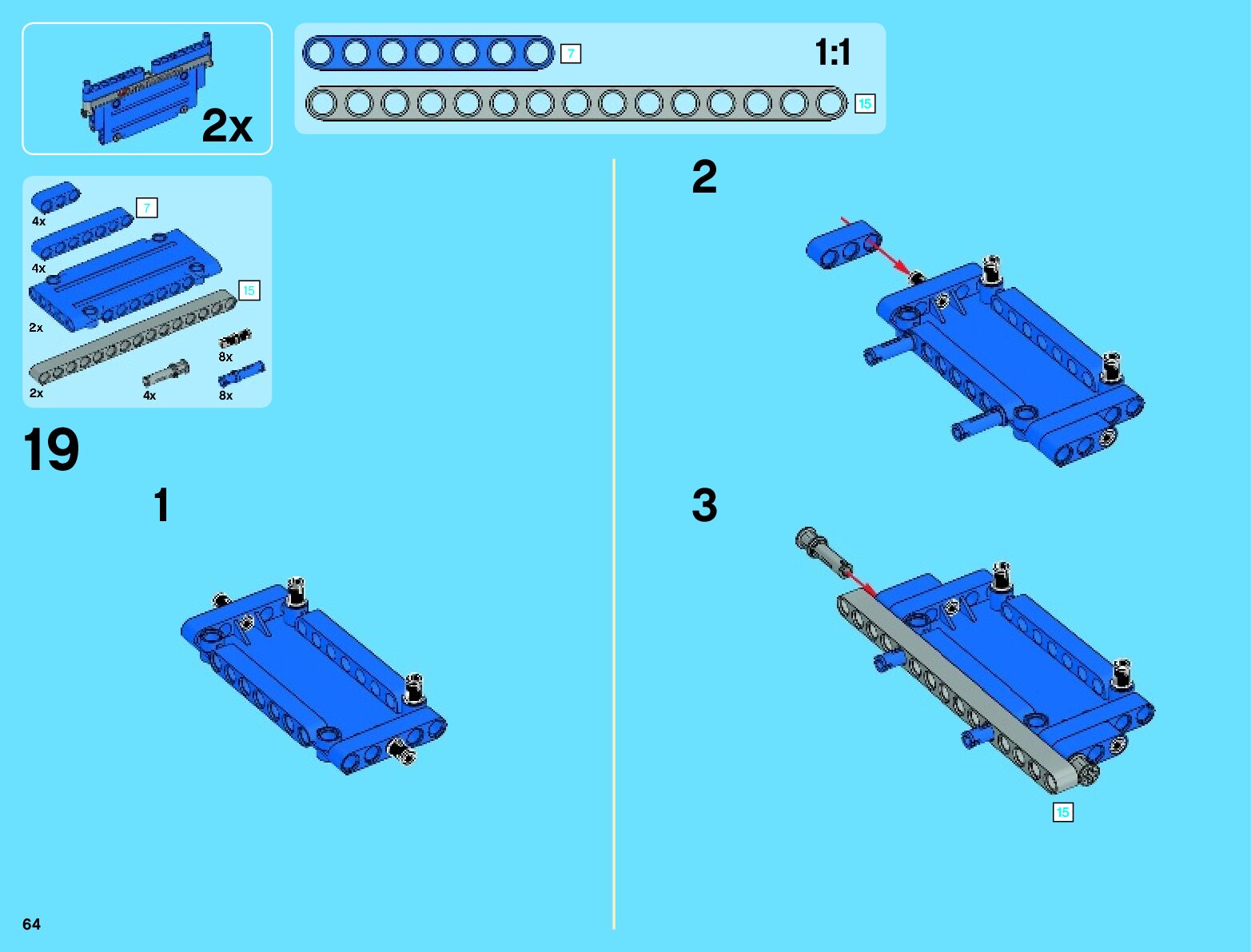 2x

7

1:1

15

4x

7

4x

15

2x

8x

2x

4x

8x

19

1

2

3

15

64