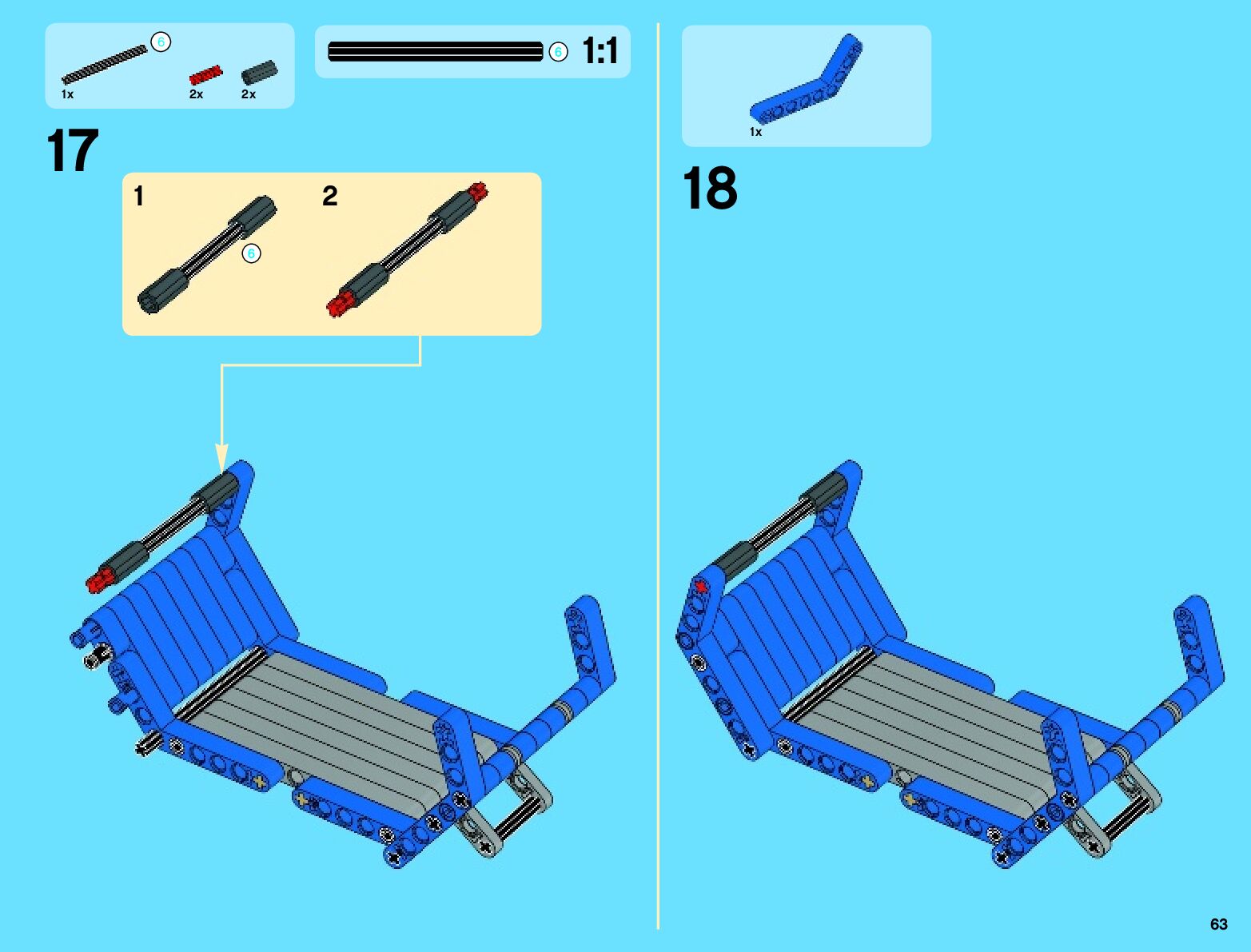 6
1x 2x 2x

6 1:1

17

1

6

2

1x

18

63