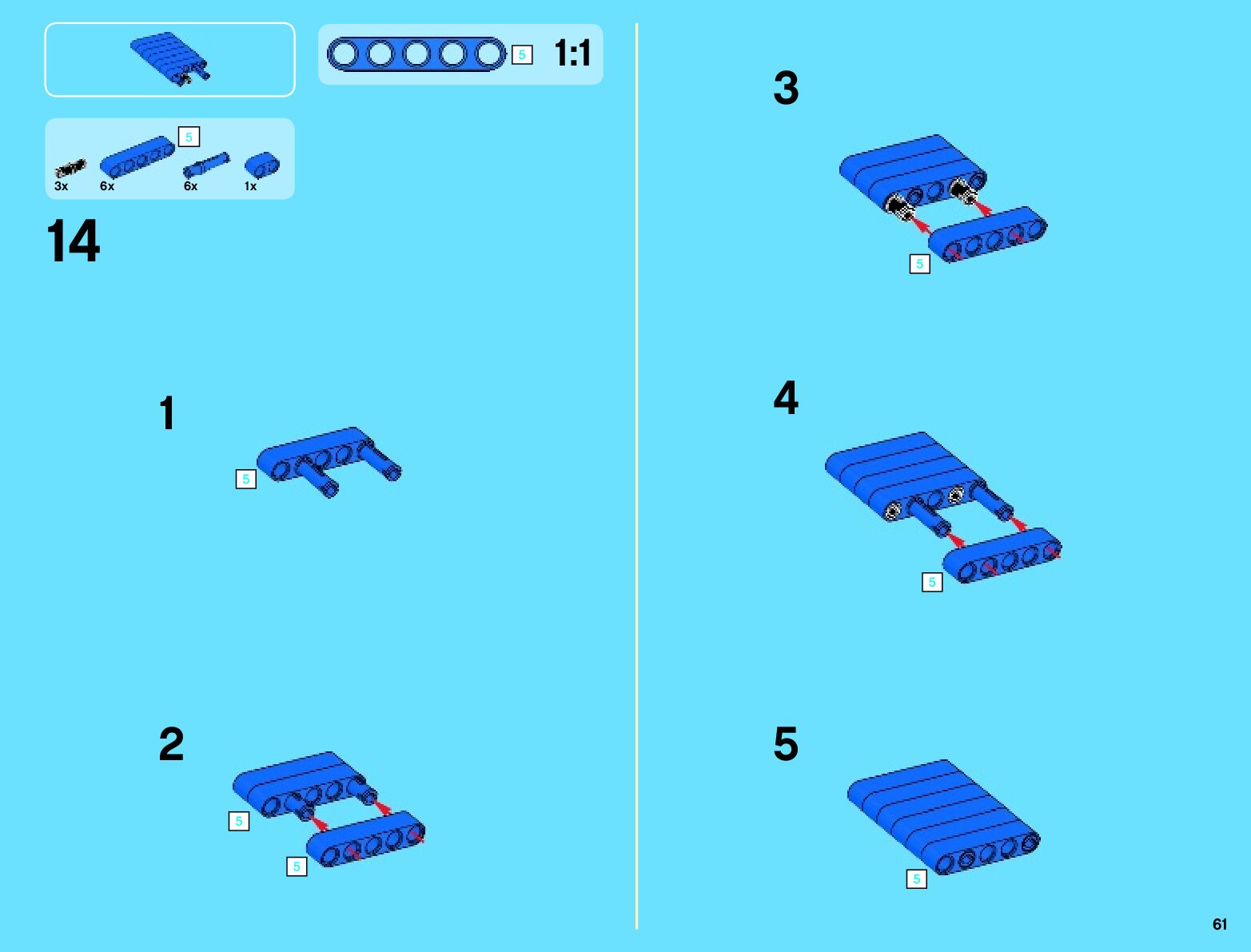 5 1:1

5
3x 6x 6x 1x

14

1
5

2
5
5

3
5

4
5

5
5

61