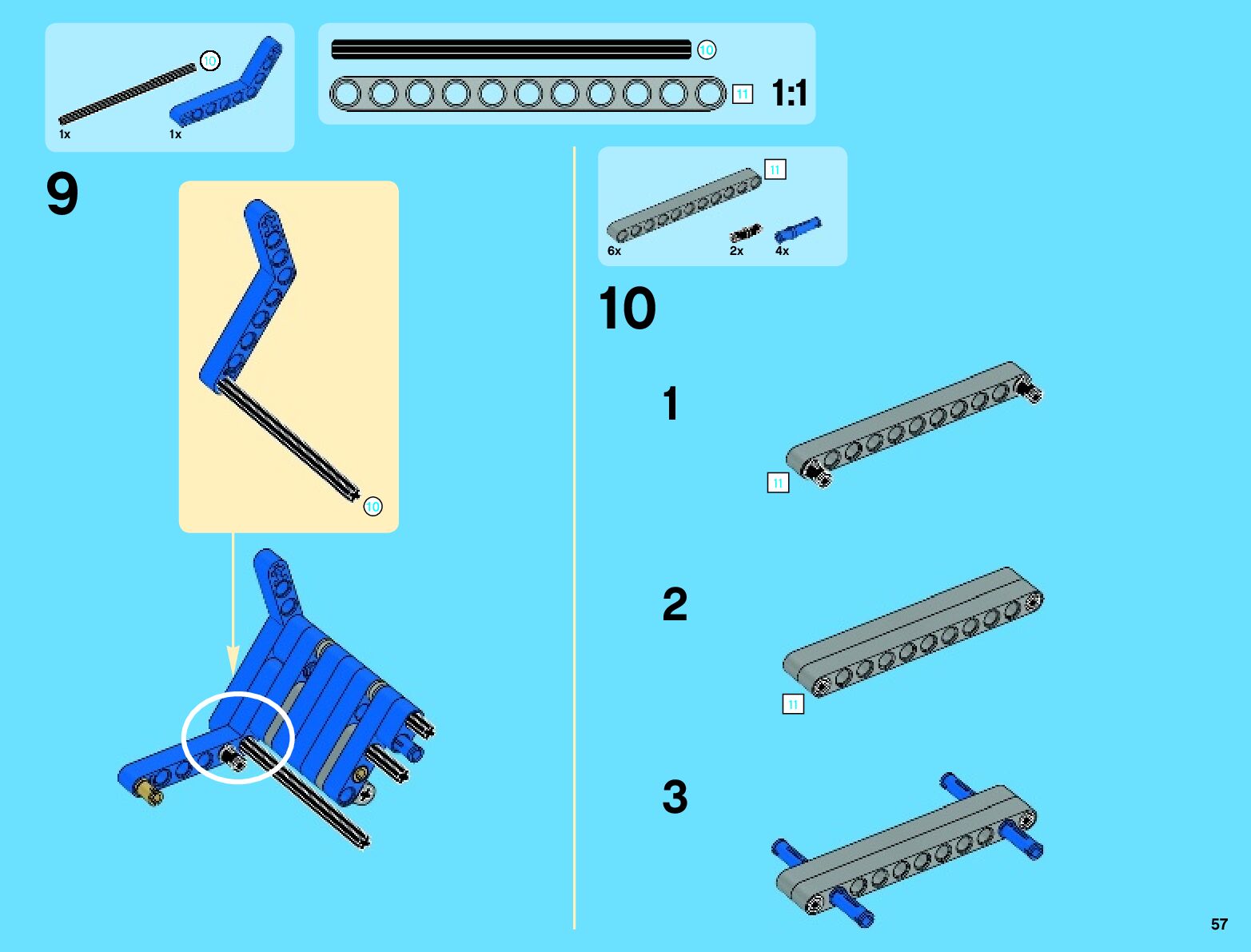 10
1x 1x

10
11
1:1

9

10

11
6x 2x 4x

10

1
11

2
11

3

57