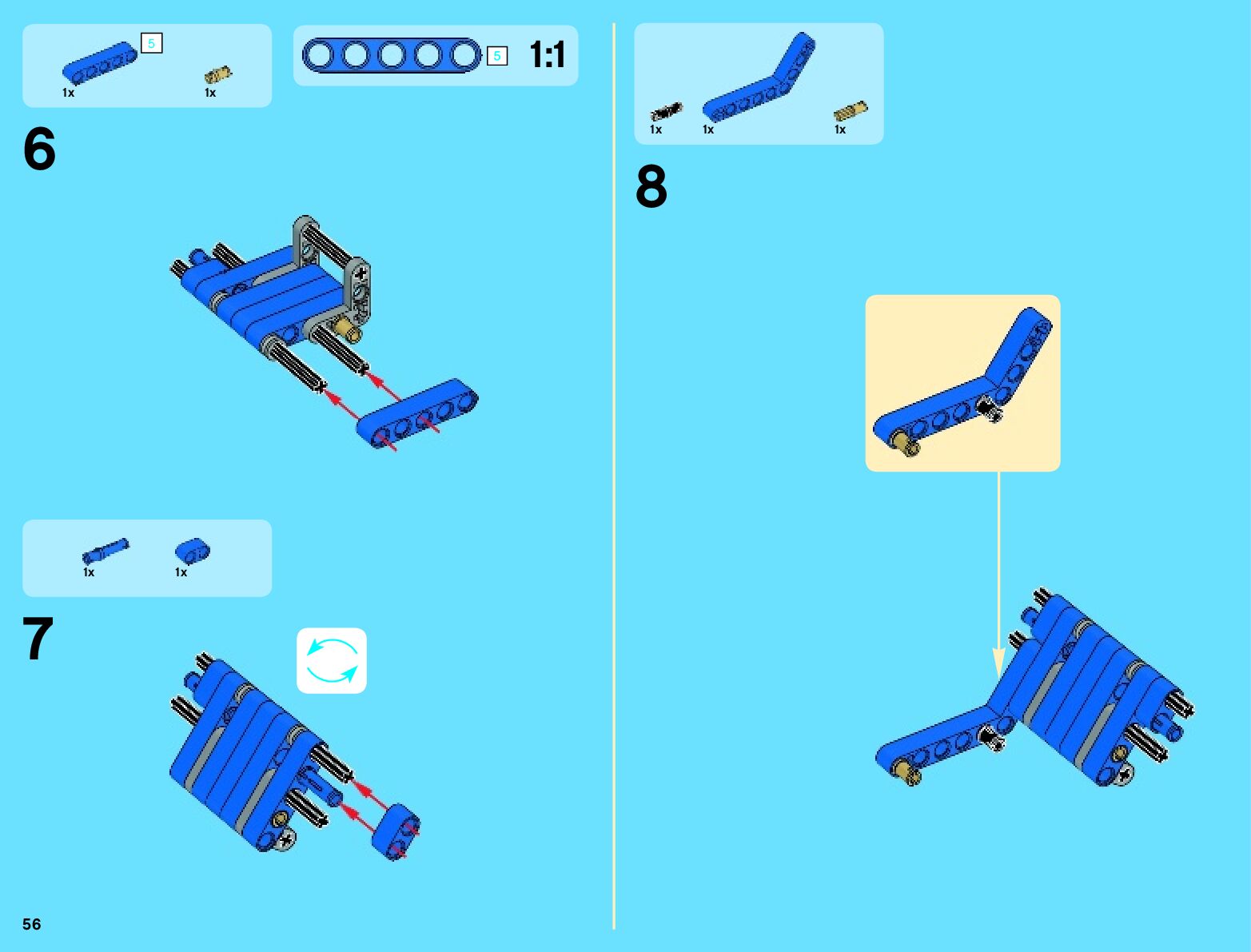 5
1x
1x

5
1:1

6

1x
1x

7

1x
1x
1x

8

56