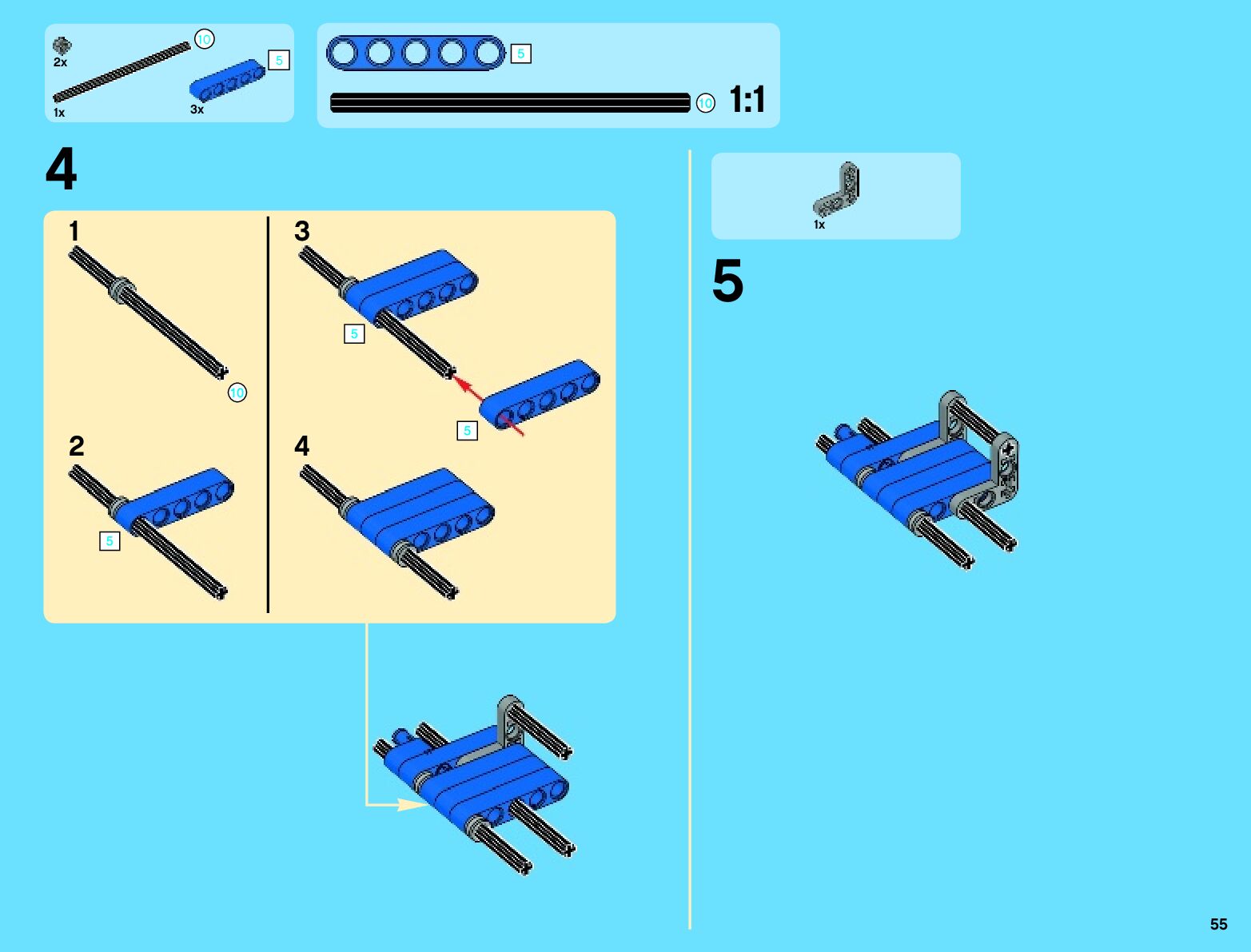 2x
10
5
1x
3x

5
10
1:1

4

1
10

2
5

3
5
5

4

1x

5

55