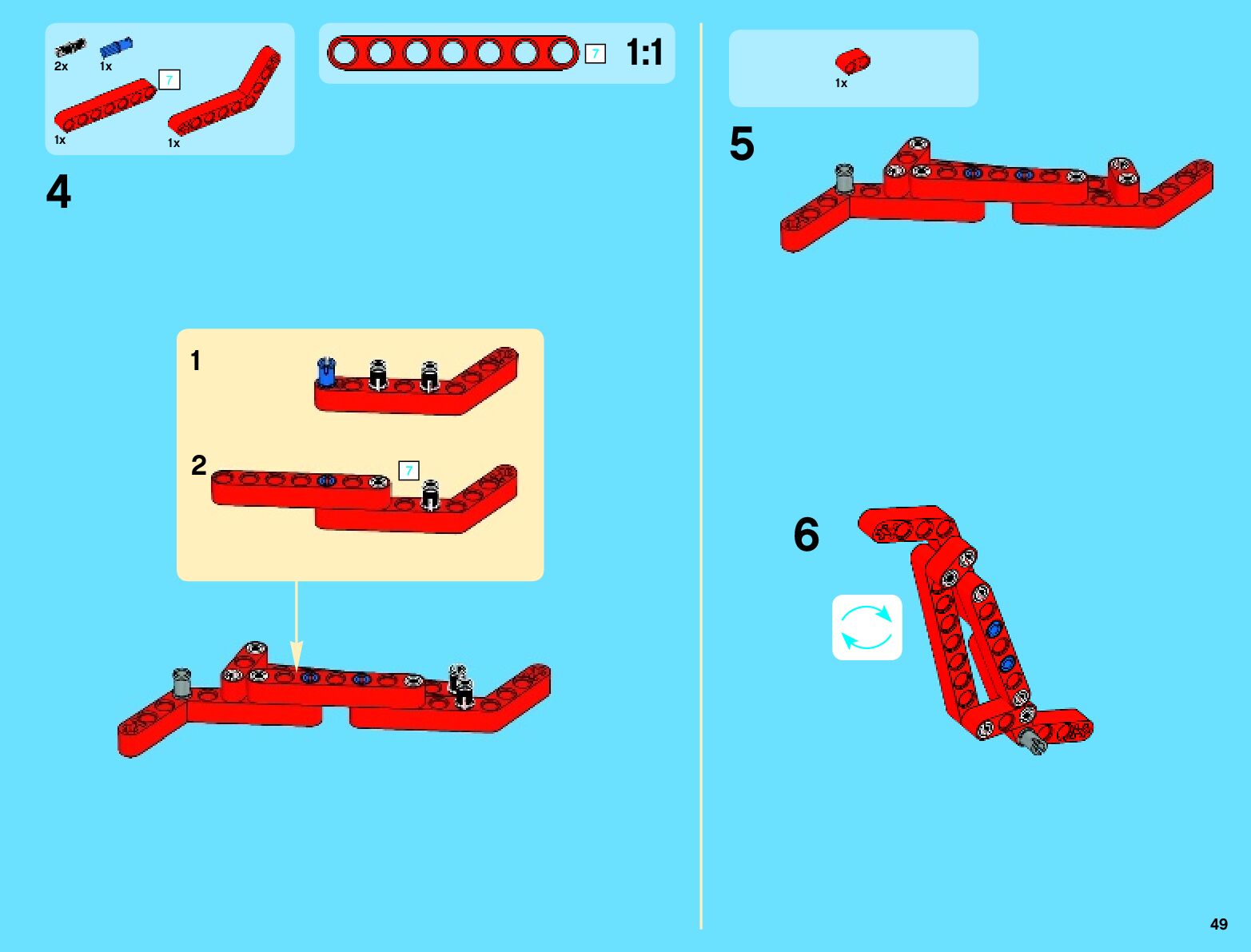 2x
1x
7
1x
1x

7 1:1

4

1

2
7

1x

5

6

49