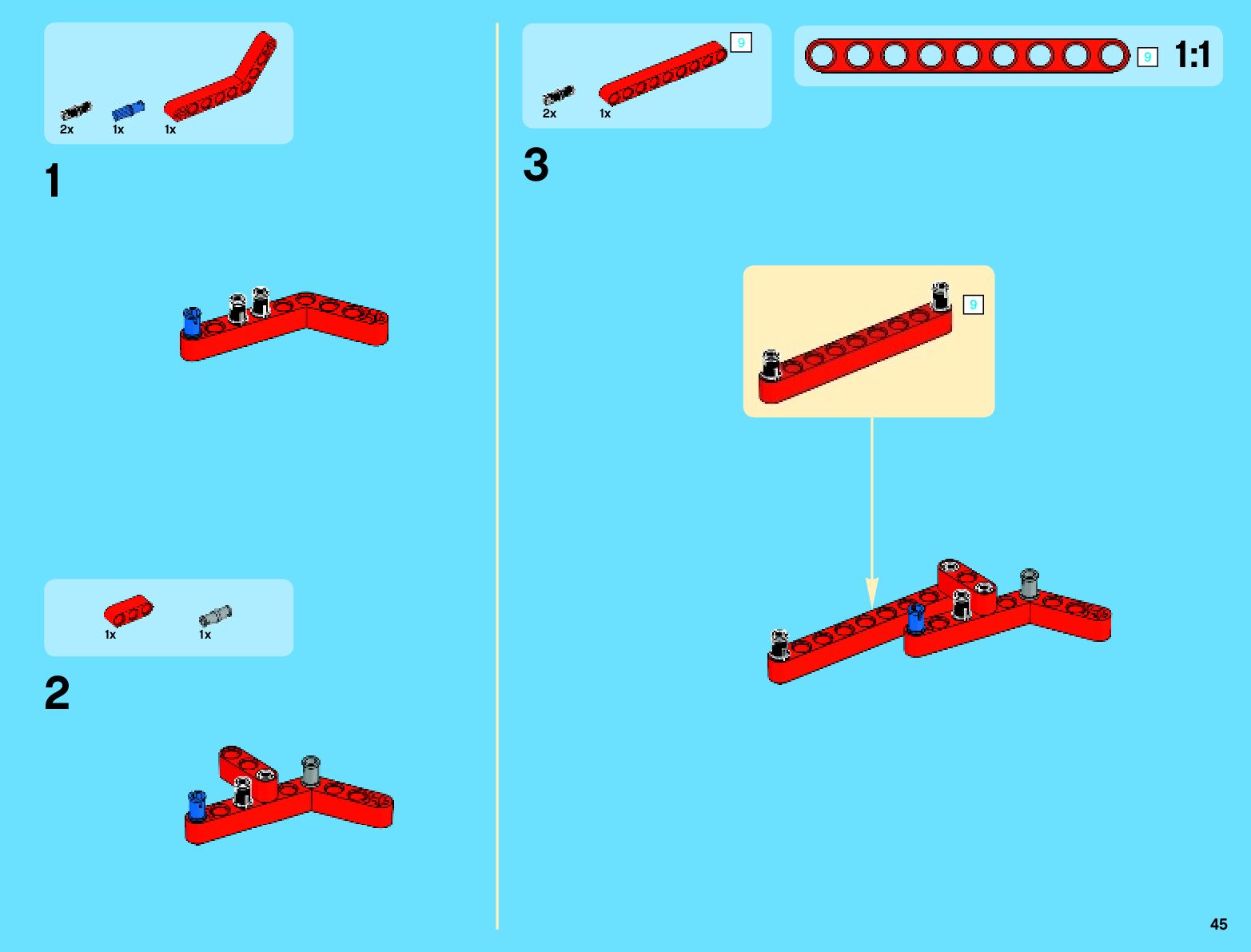 2x 1x 1x

1

1x 1x

2

9

2x 1x

9 1:1

3

9

45