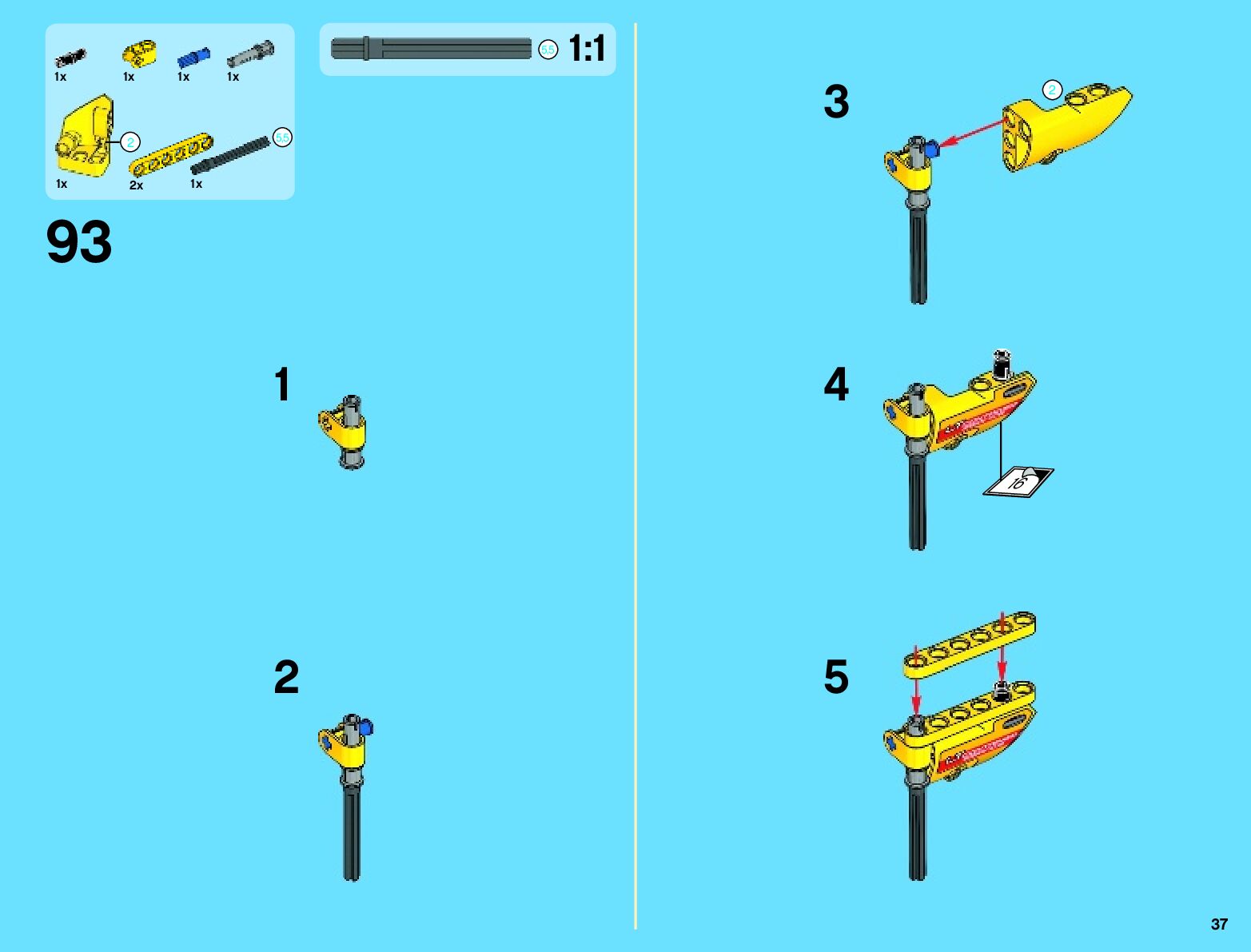 1x 1x 1x 1x

2

5.5

1x 2x 1x

5.5 1:1

93

1

2

3

2

4

16

5

37