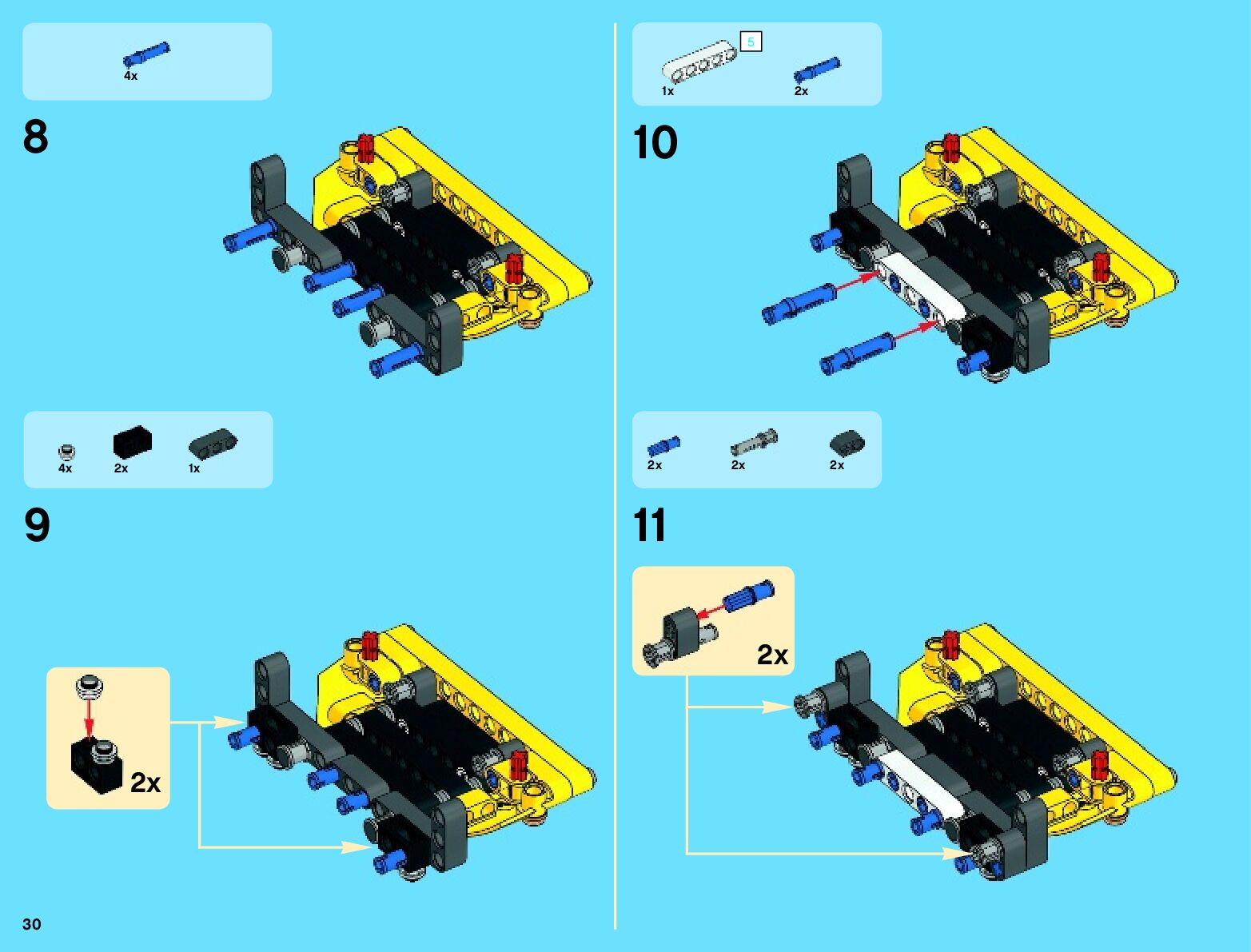 4x

8

4x 2x 1x

9

2x

30

5

1x 2x

10

2x 2x 2x

11

2x