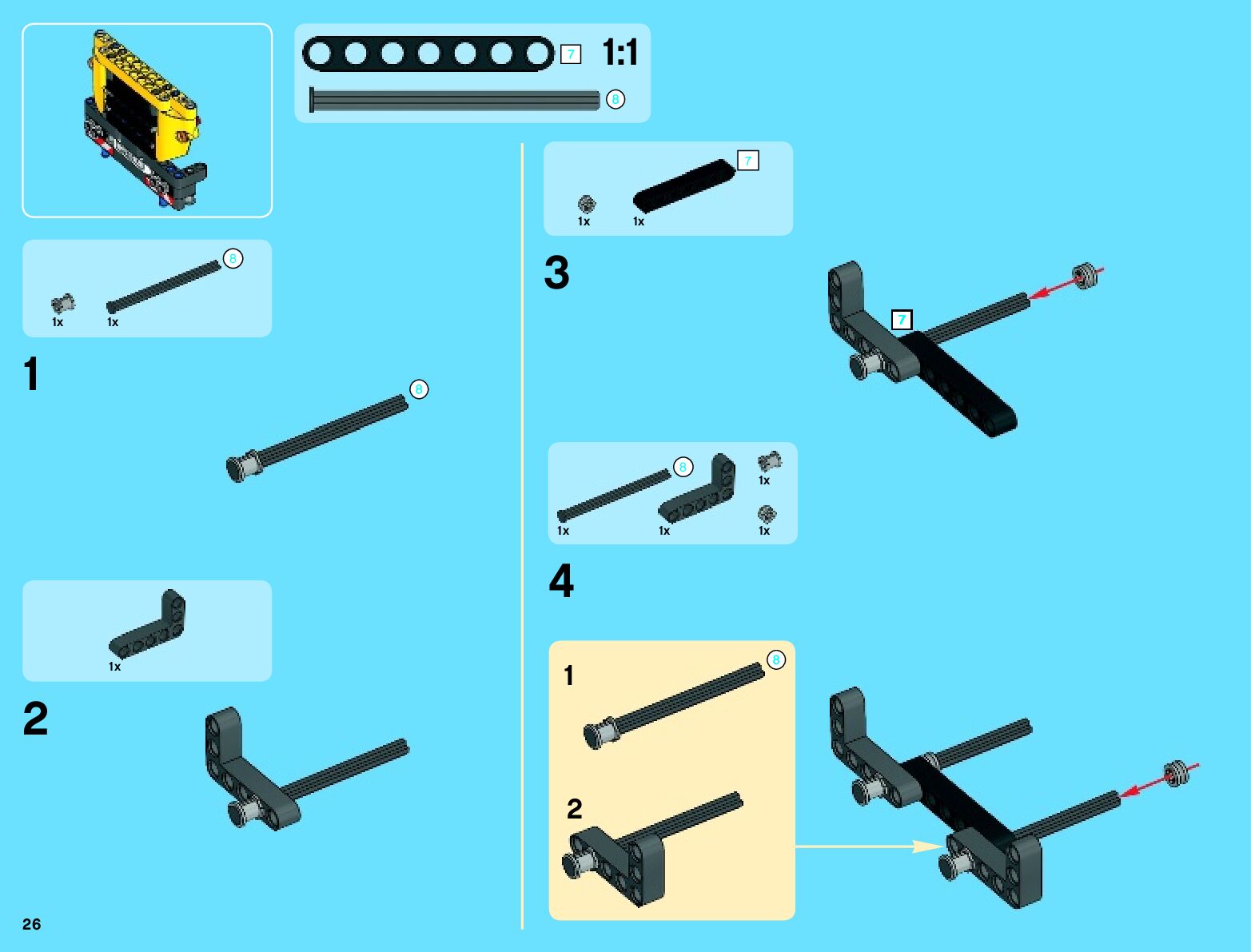 7
1:1
8

8
1x
1x

1

8

1x

2

7
1x
1x

3

7

8
1x
1x
1x
1x

4

1
8

2

26