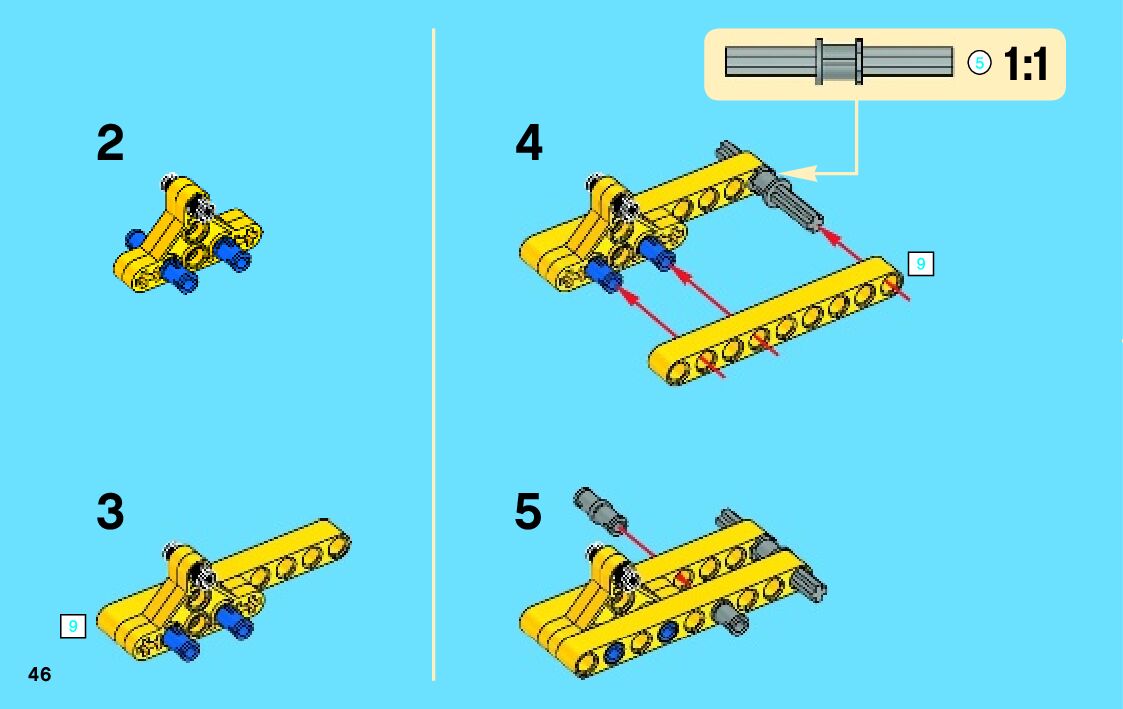 2

3

9

46

5 1:1

4

9

5