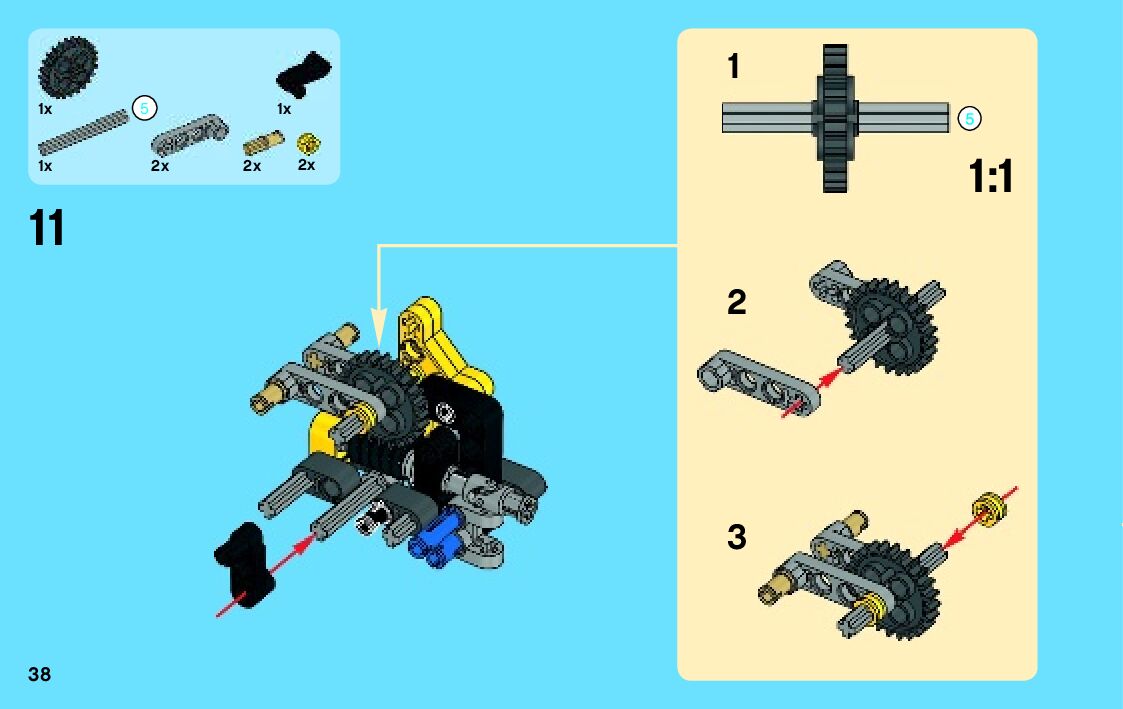 1x
5
1x
1x
2x
2x
2x

11

1
5
1:1

2

3

38