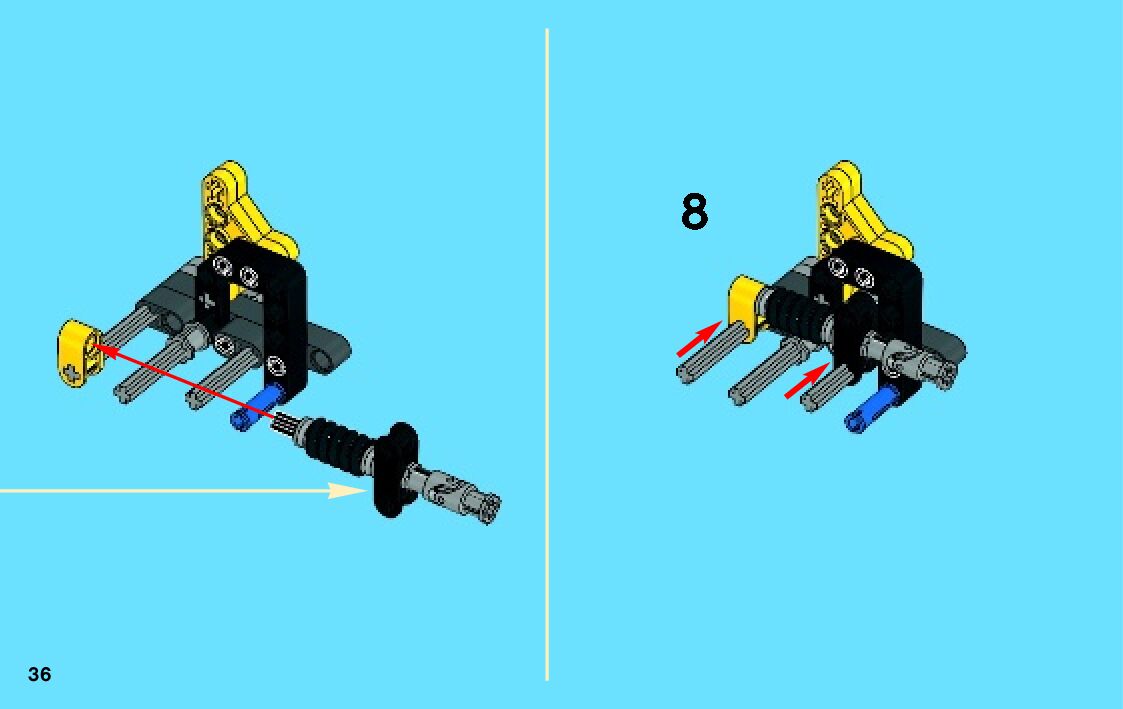 8

36