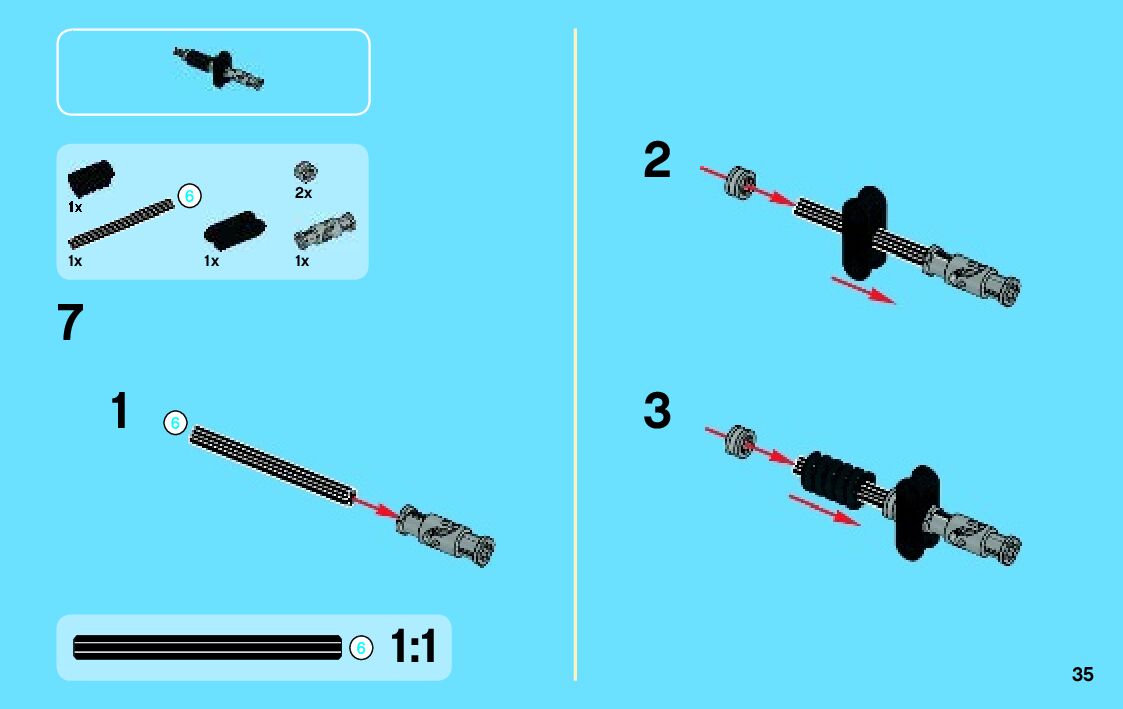 1x
6
2x
1x
1x
1x

7

1
6

6
1:1

2

3

35