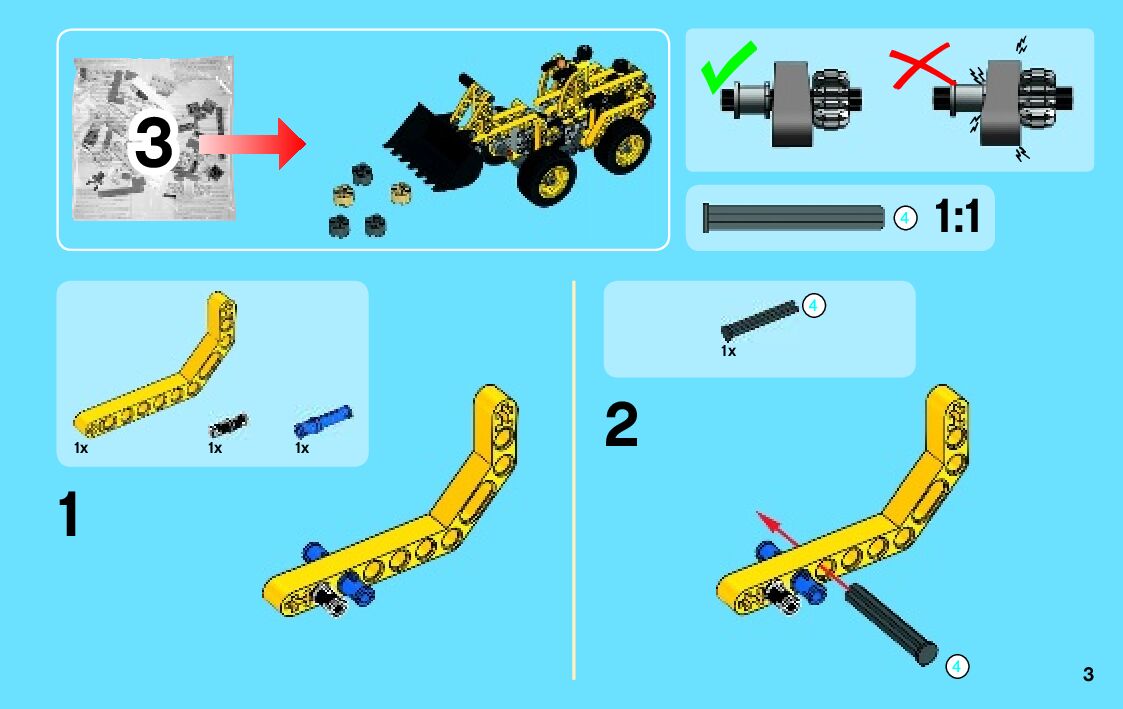 3

4 1:1

1x 1x 1x

1

4
1x

2

4

3