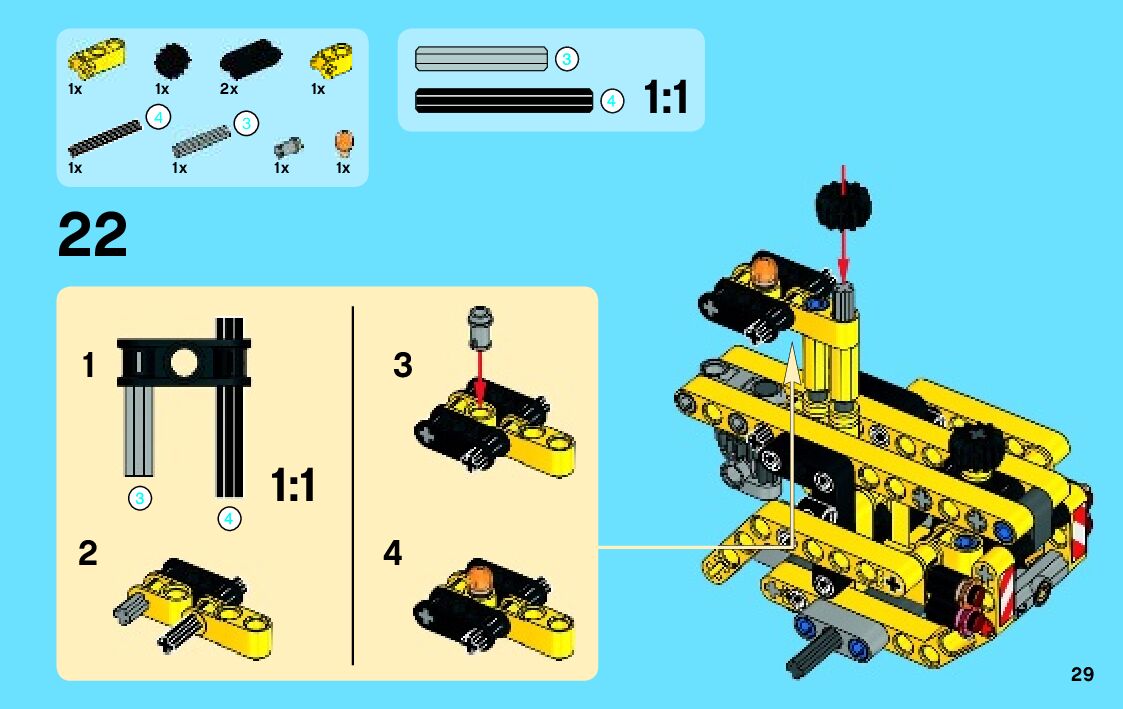 1x 1x 2x 1x

4 3

1x 1x 1x 1x

3

4

1:1

22

1

3

4

1:1

2

3

4

29