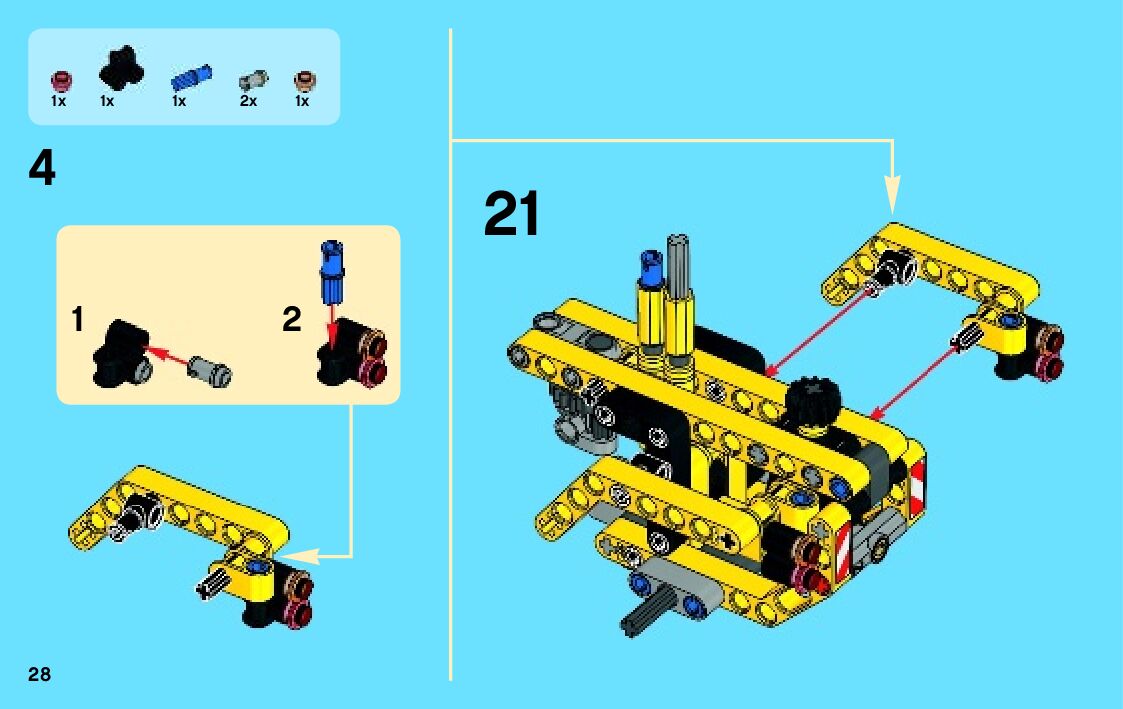 1x 1x 1x 2x 1x

4

1

2

21

28