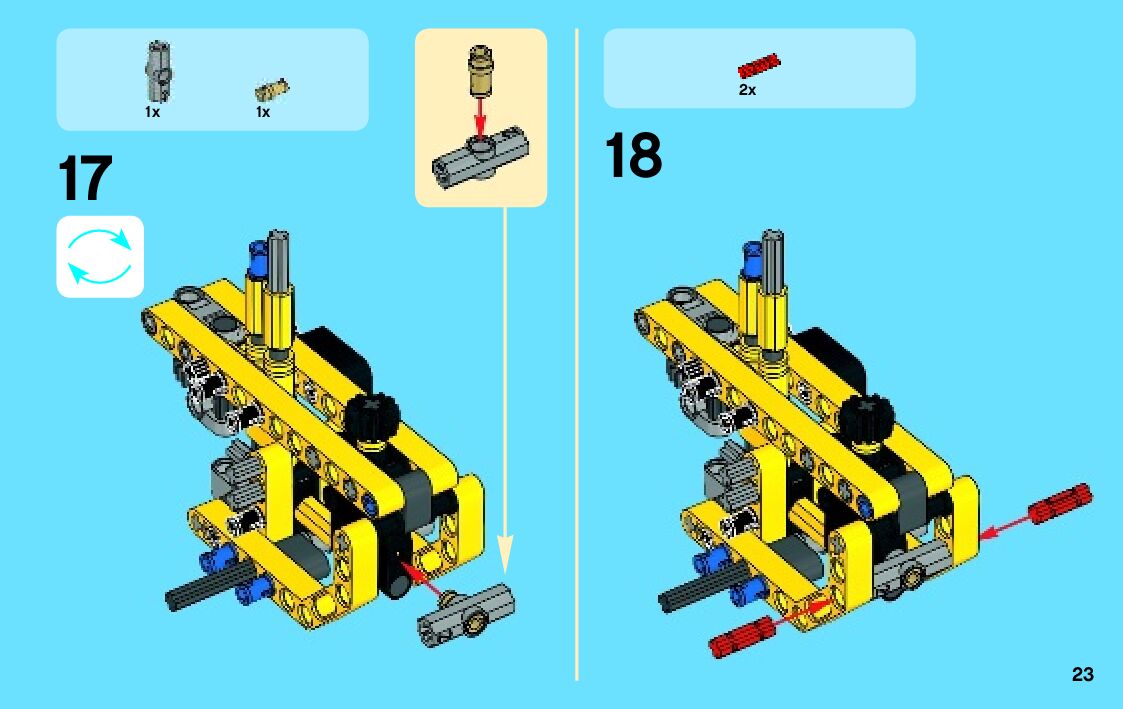 1x 1x

17

2x

18

23