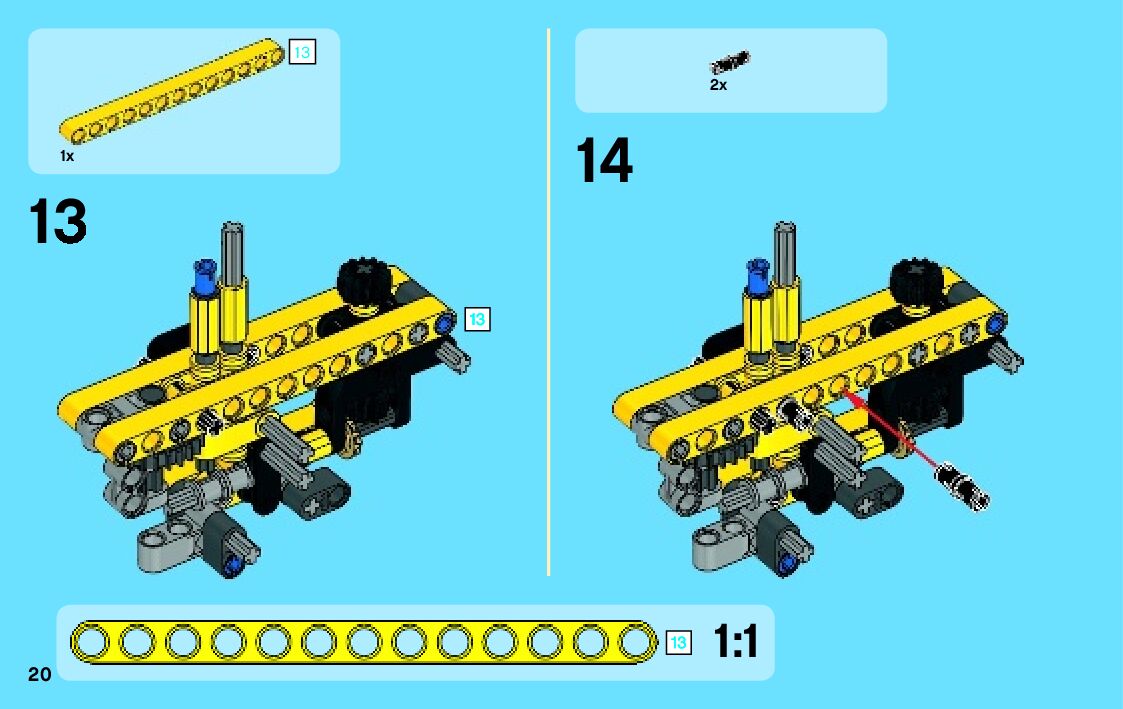 13
1x
13
13

2x
14

13 1:1
20