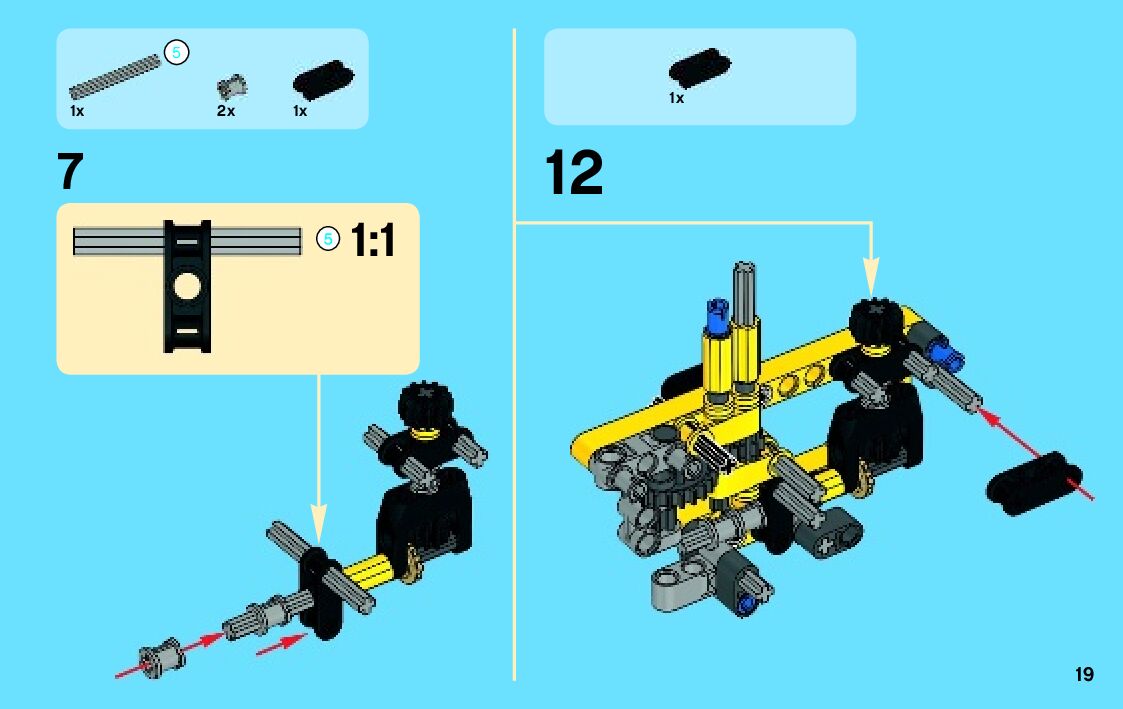 5
1x
2x
1x

7

5 1:1

1x

12

19