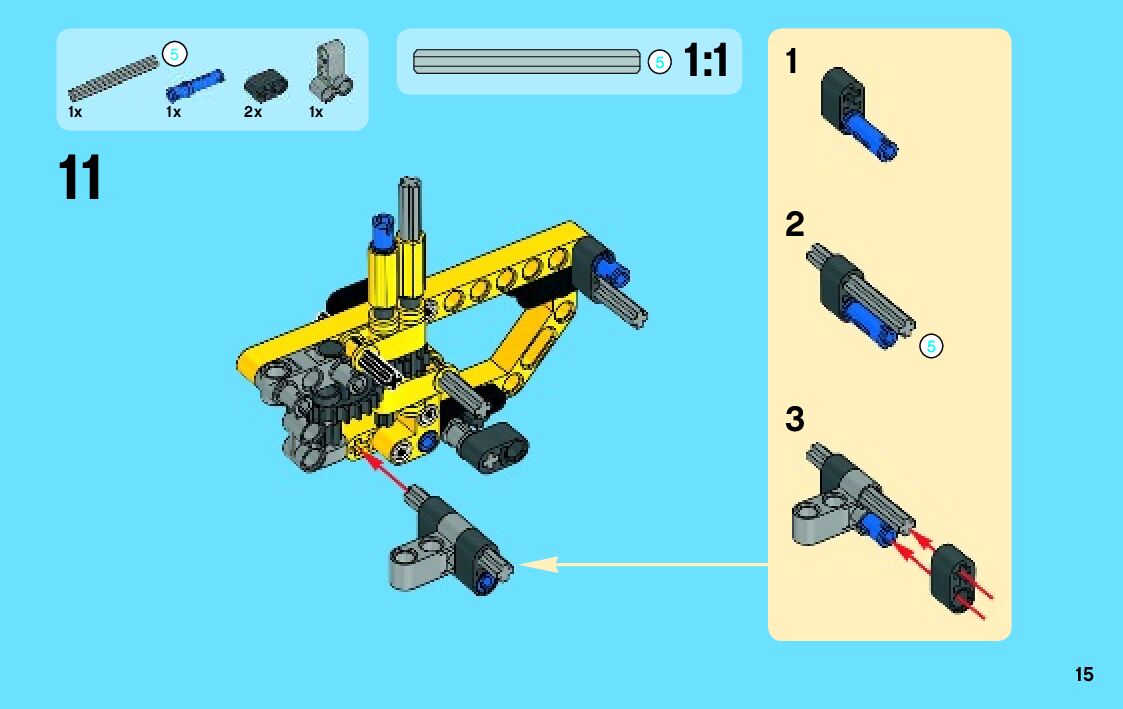 5

1x 1x 2x 1x

5 1:1

11

1

2

5

3

15