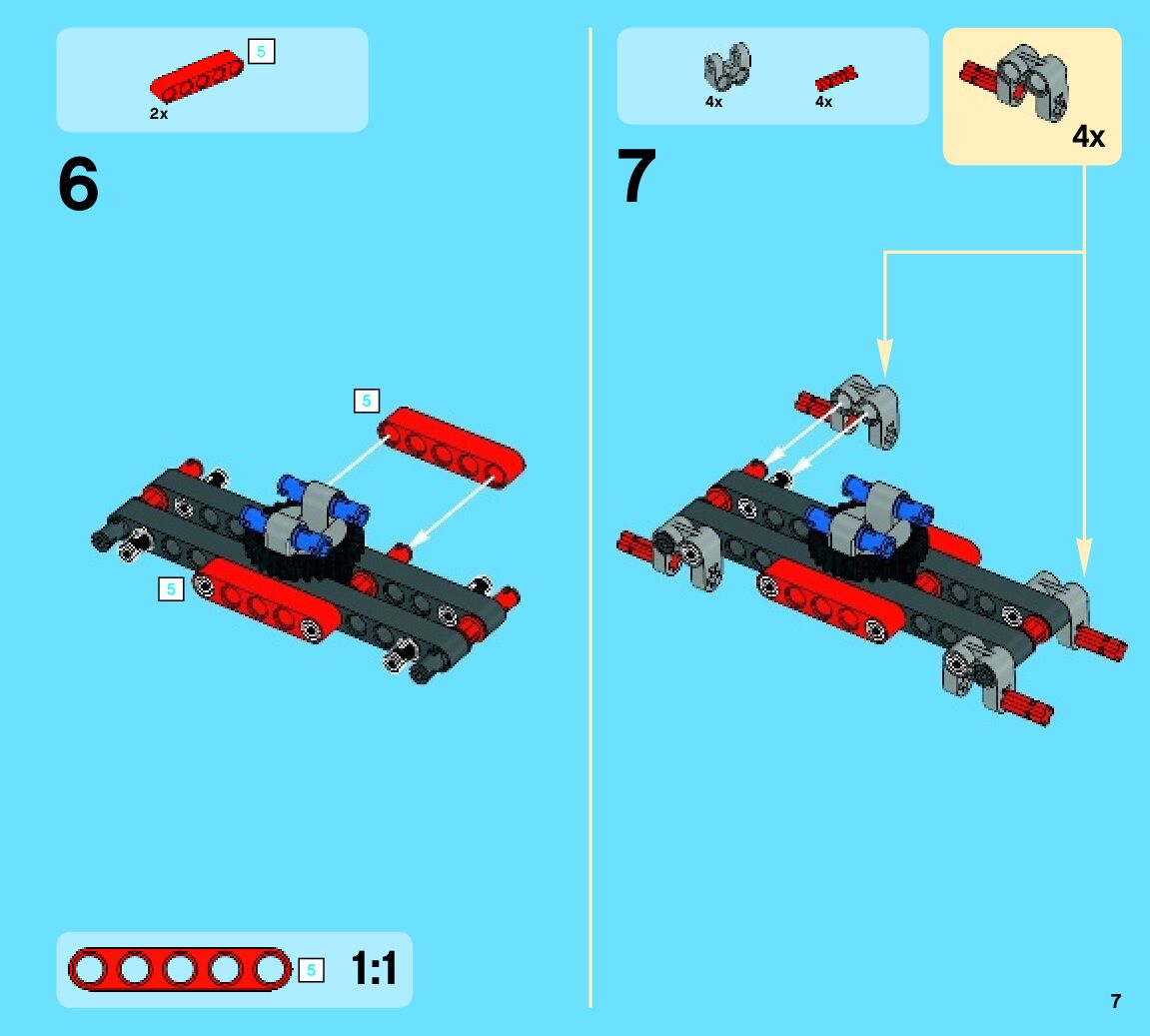 5
2x

6

5

5

5 1:1

4x 4x

4x

7

7