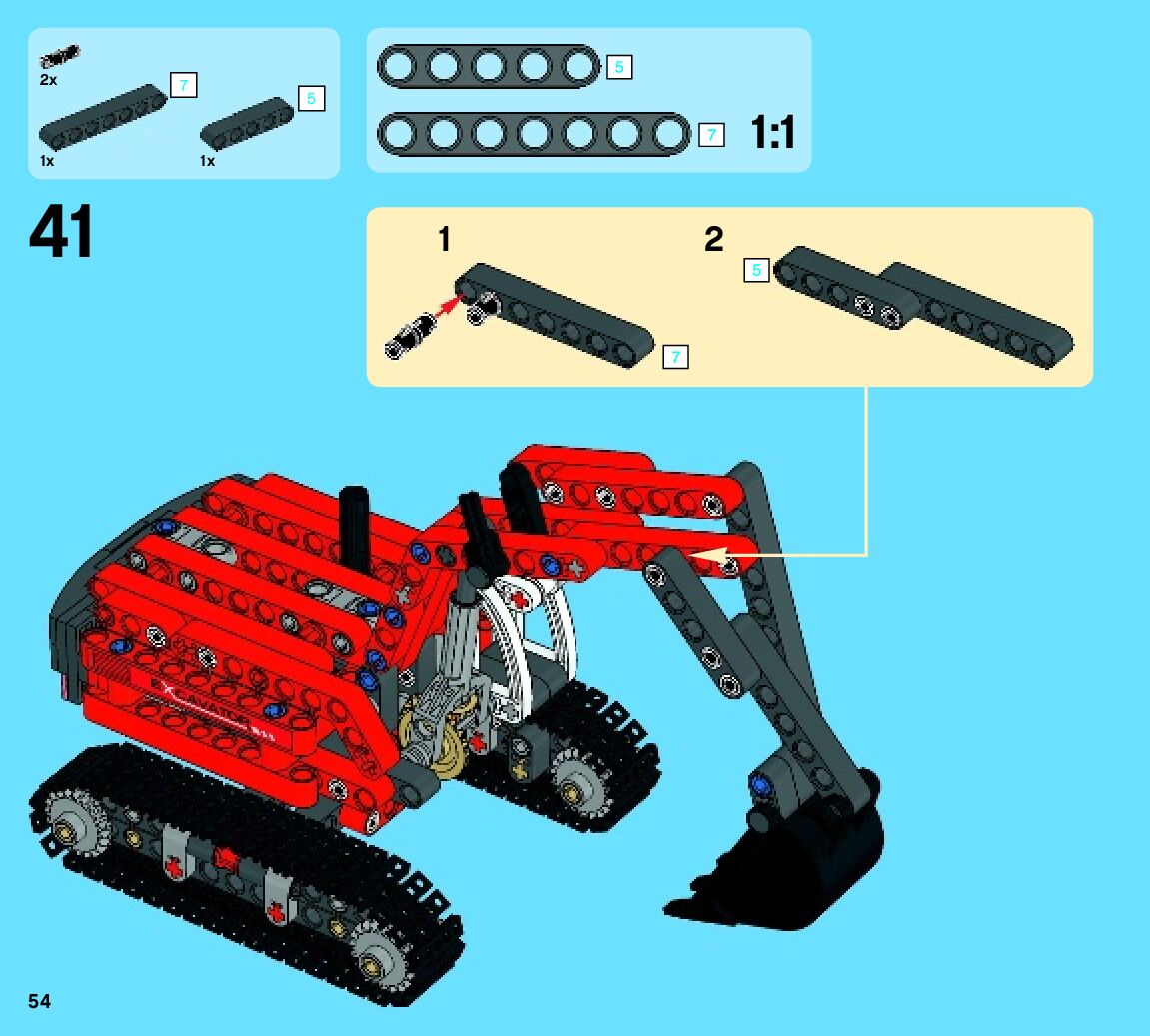 2x
7
1x
5
1x

5
7
1:1

41

1
7
2
5

54