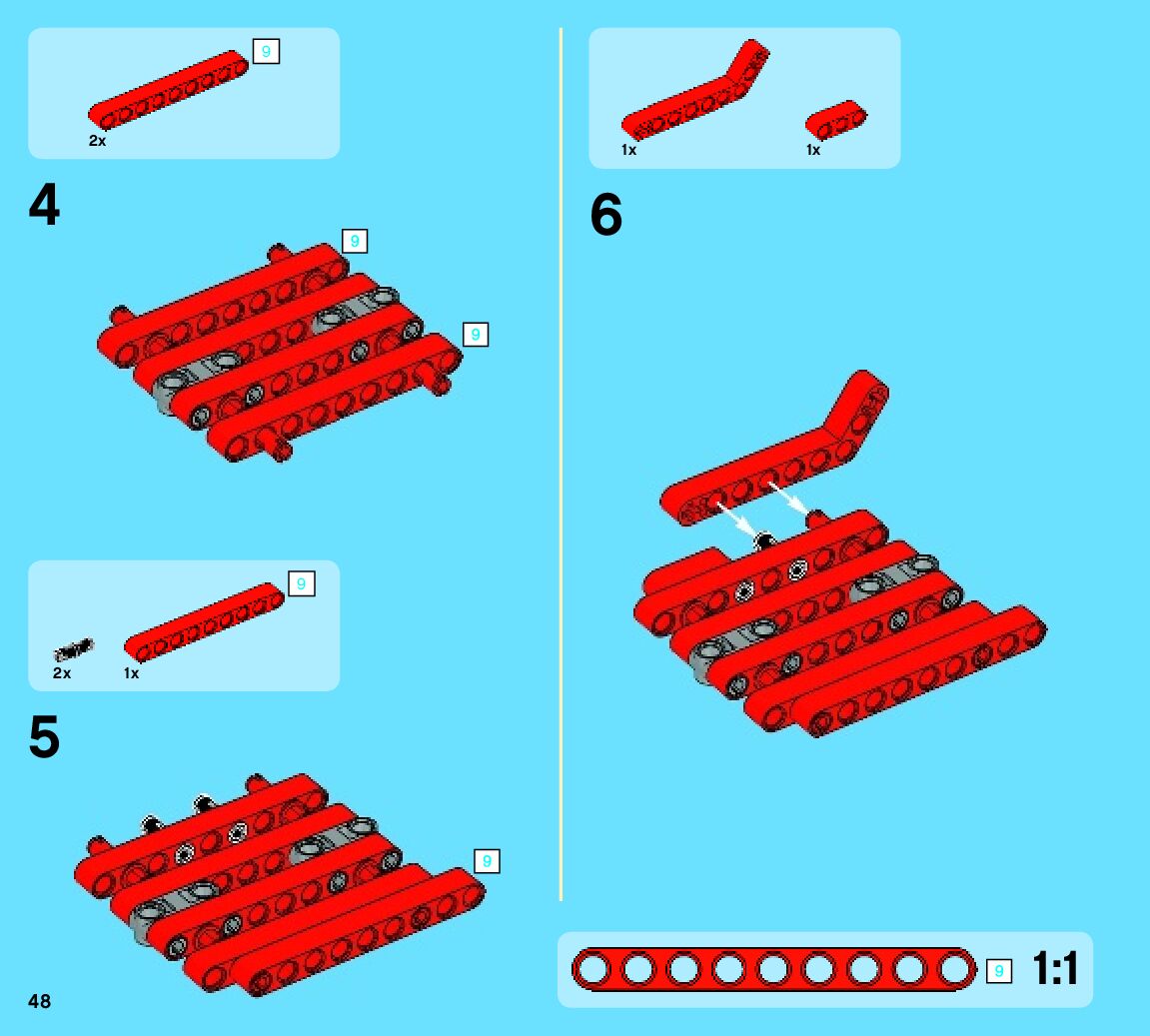 9
2x

4

9

9

9
2x
1x

5

9

48

1x
1x

6

9
1:1