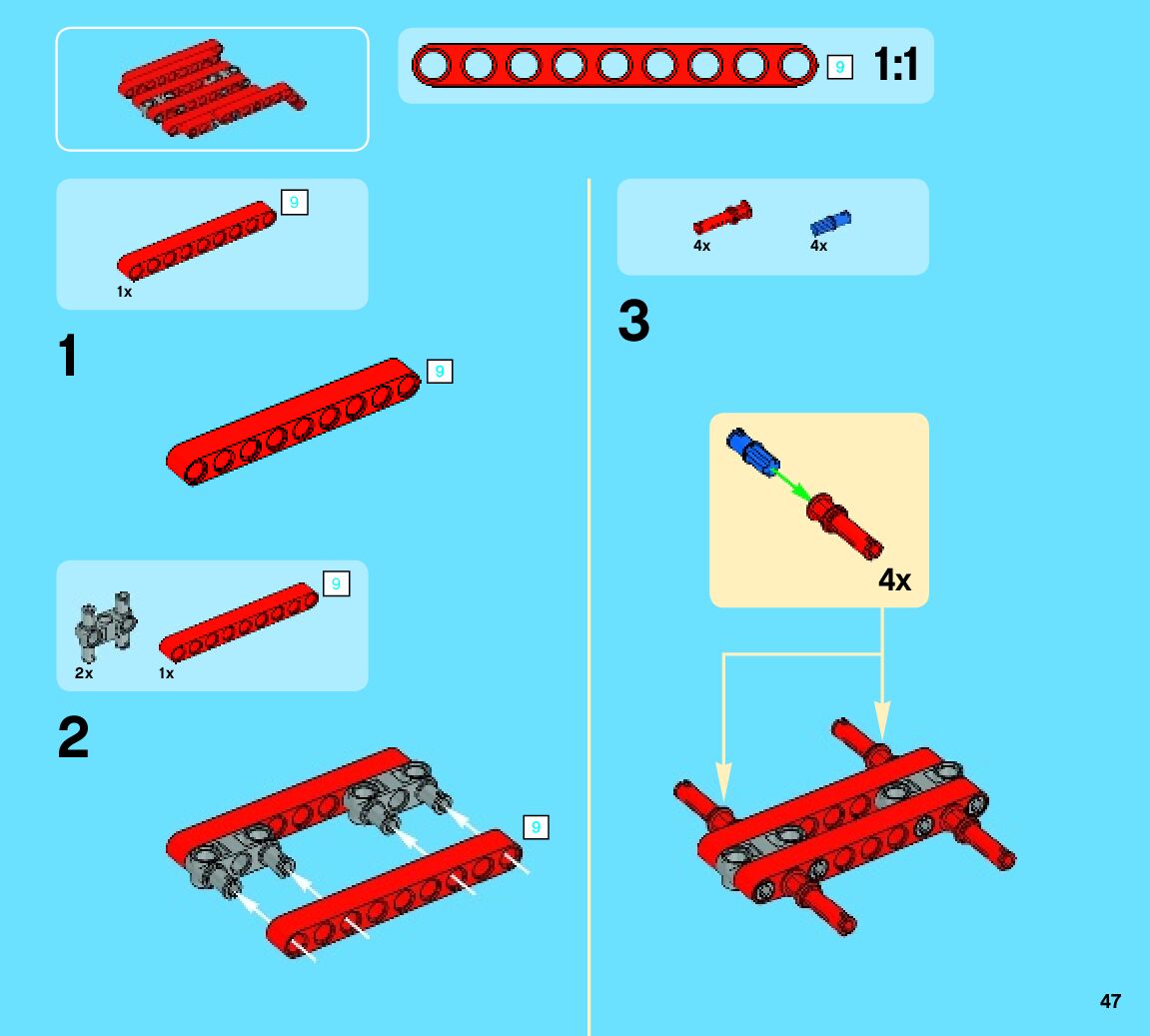 9 1:1

9
1x

1
9

9
2x 1x

2
9

4x 4x

3

4x

47