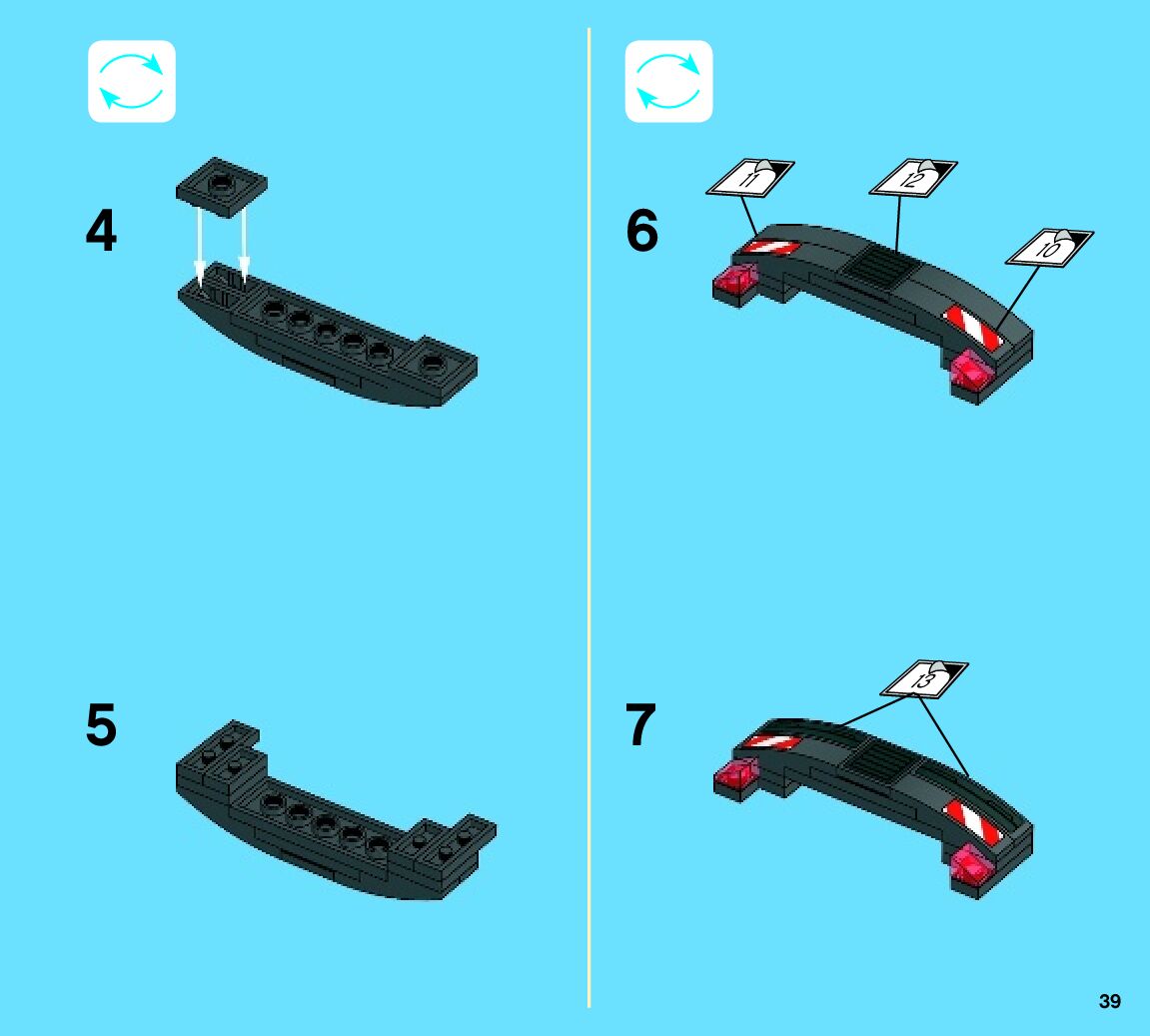 4

5

6

11

12

10

7

13

39