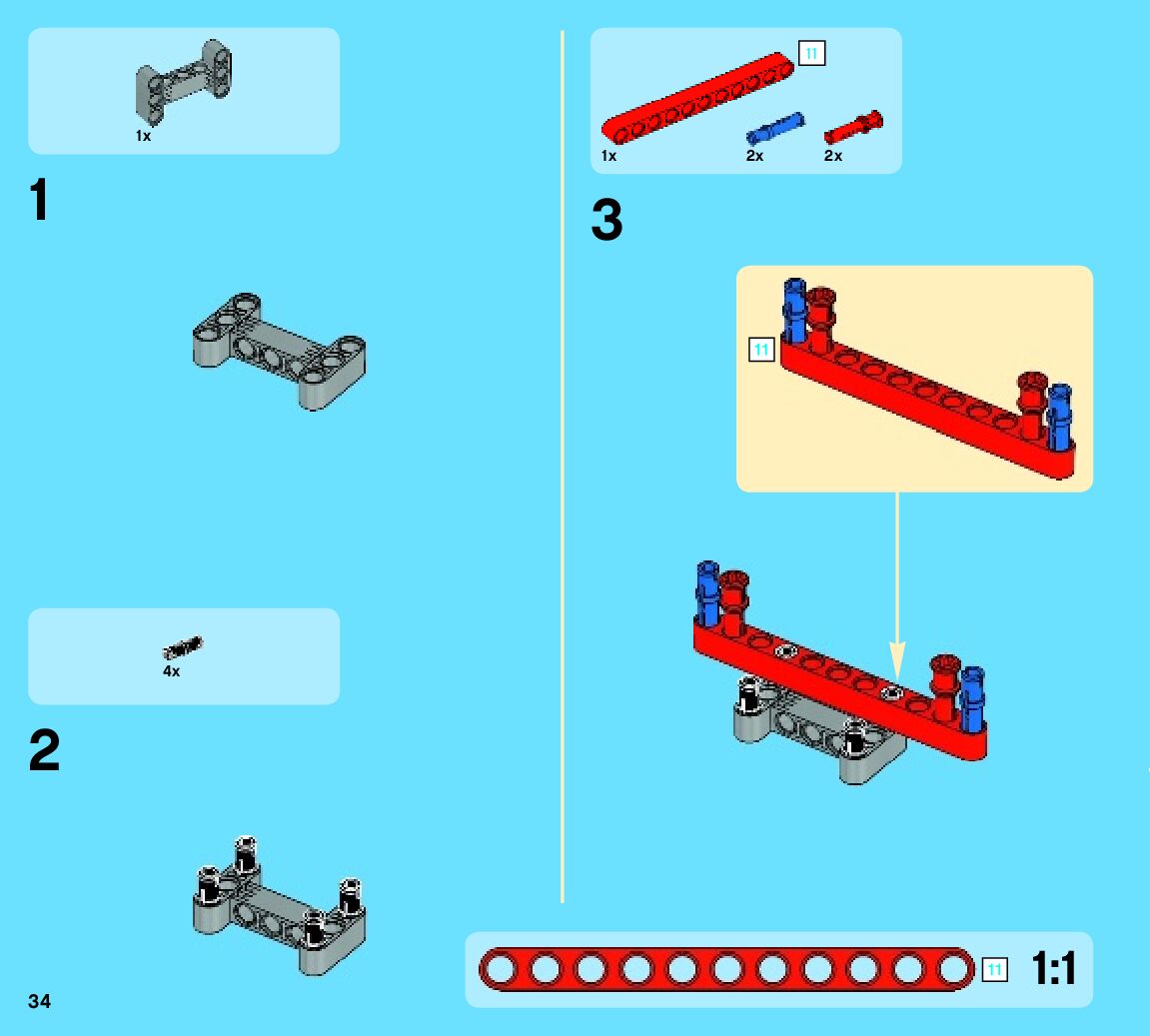 1x

1

4x

2

34

11

1x 2x 2x

3

11

11 1:1