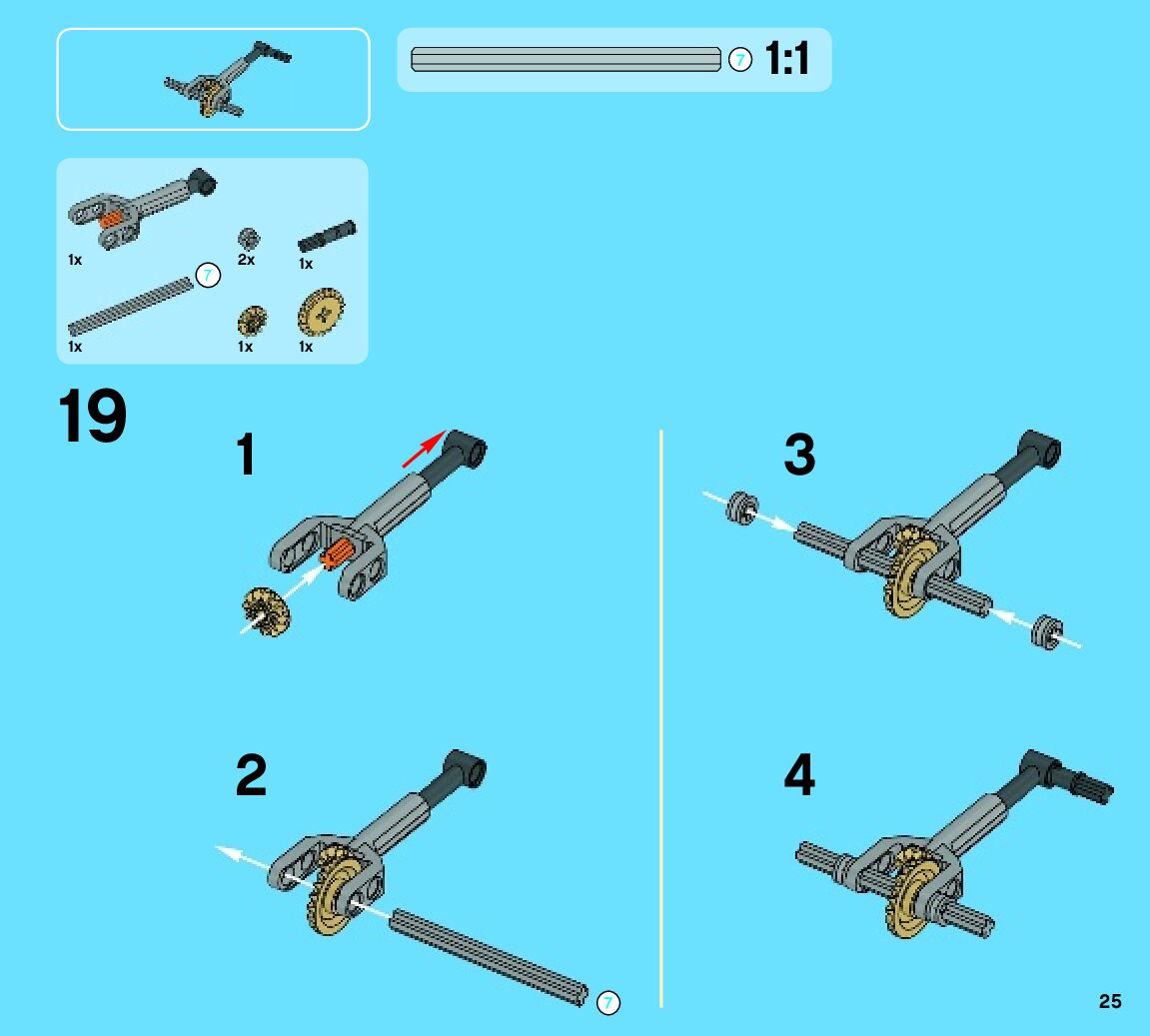 7 1:1

1x
2x
1x
7
1x
1x
1x

19

1

2

7

3

4

25