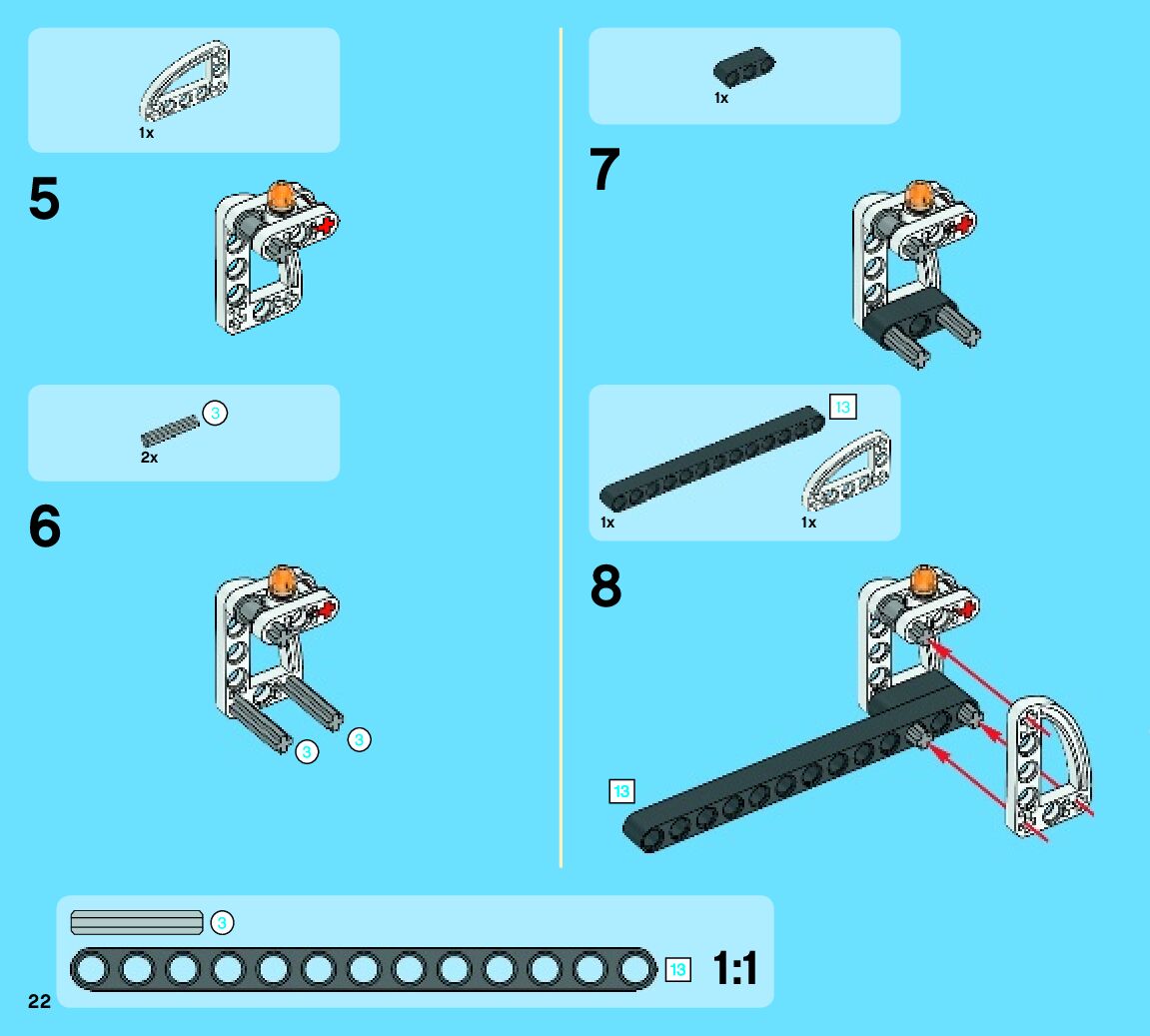 1x

5

3

2x

6

3 3

1x

7

13

1x 1x

8

13

3

13 1:1

22