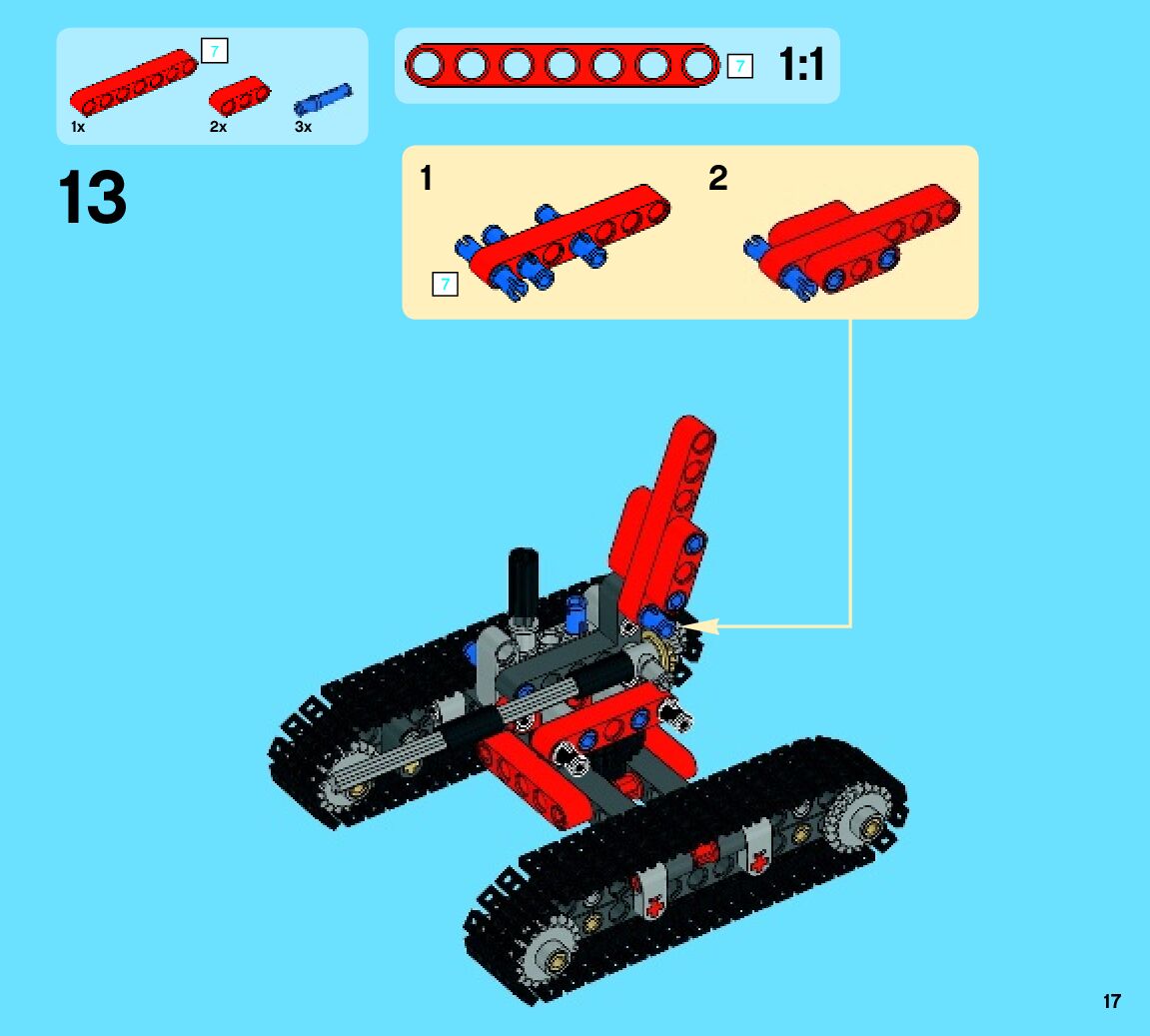 7
1x
2x
3x

7
1:1

13

1
7
2

17