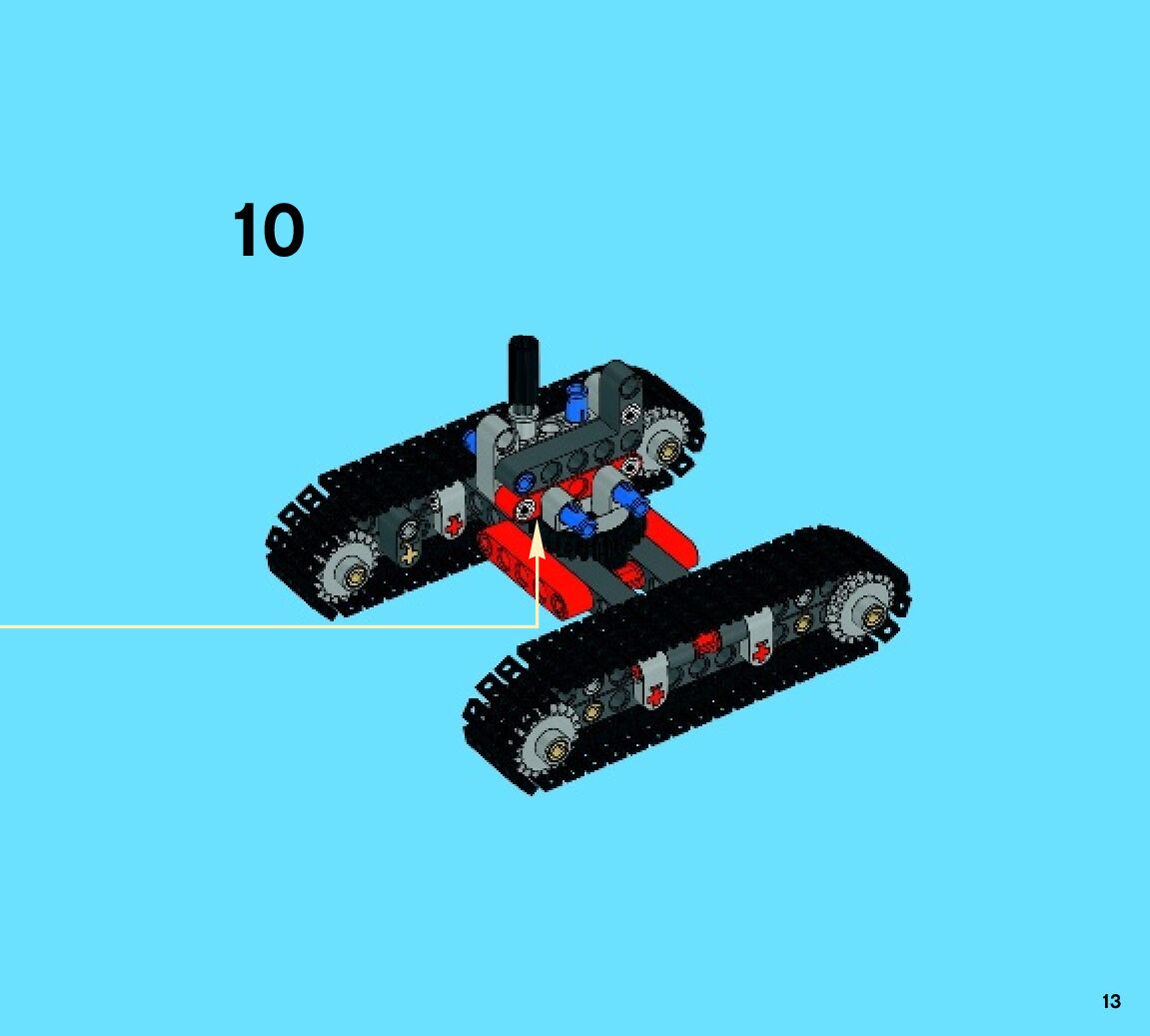 10

13