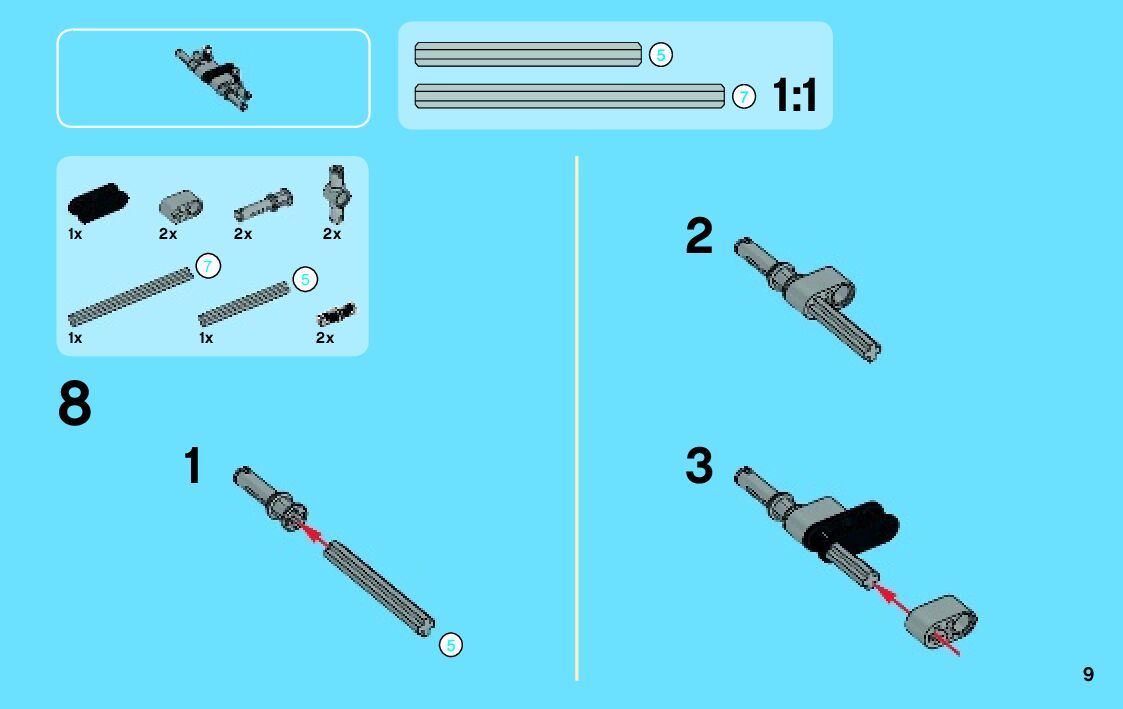 5
7
1:1

1x
2x
2x
2x
7
5
1x
1x
2x

8

1
5

2

3

9