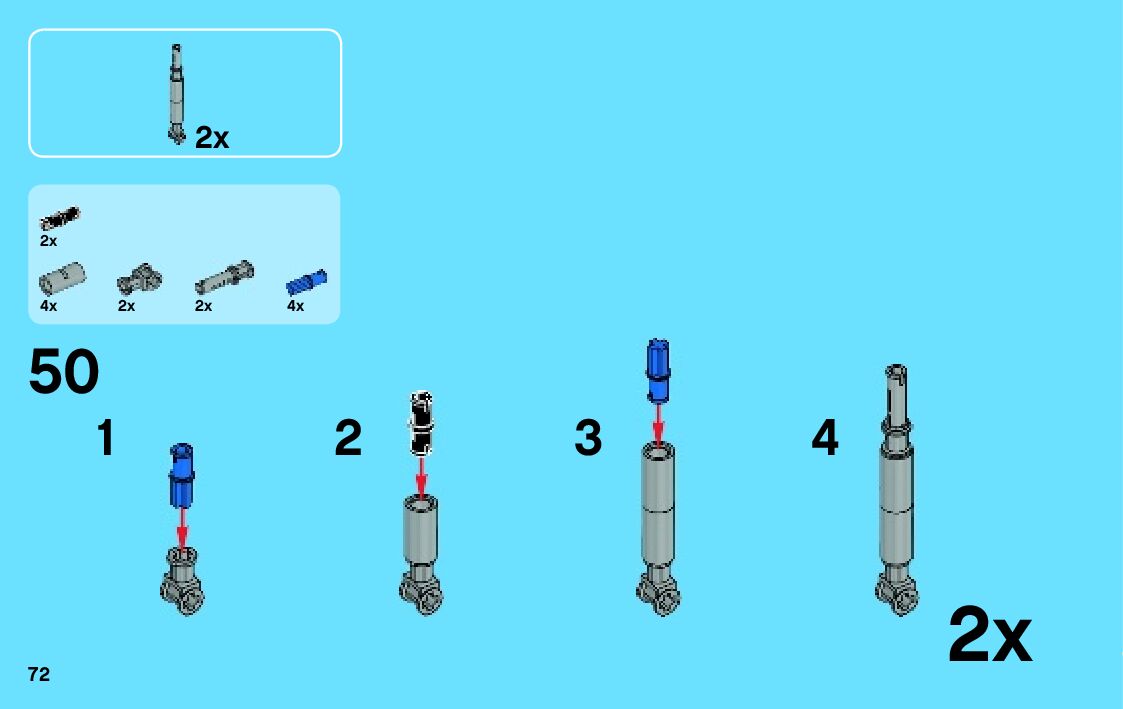 2x

2x
4x
2x
2x
4x

50

1

2

3

4

2x

72