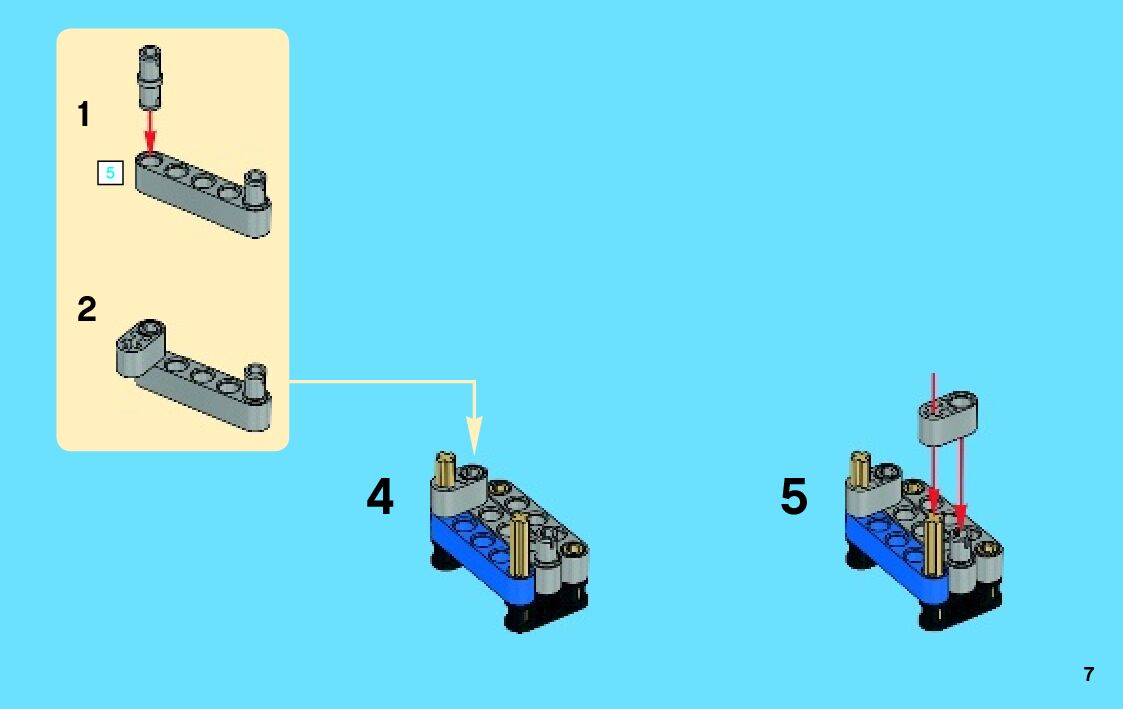 1

5

2

4

5

7