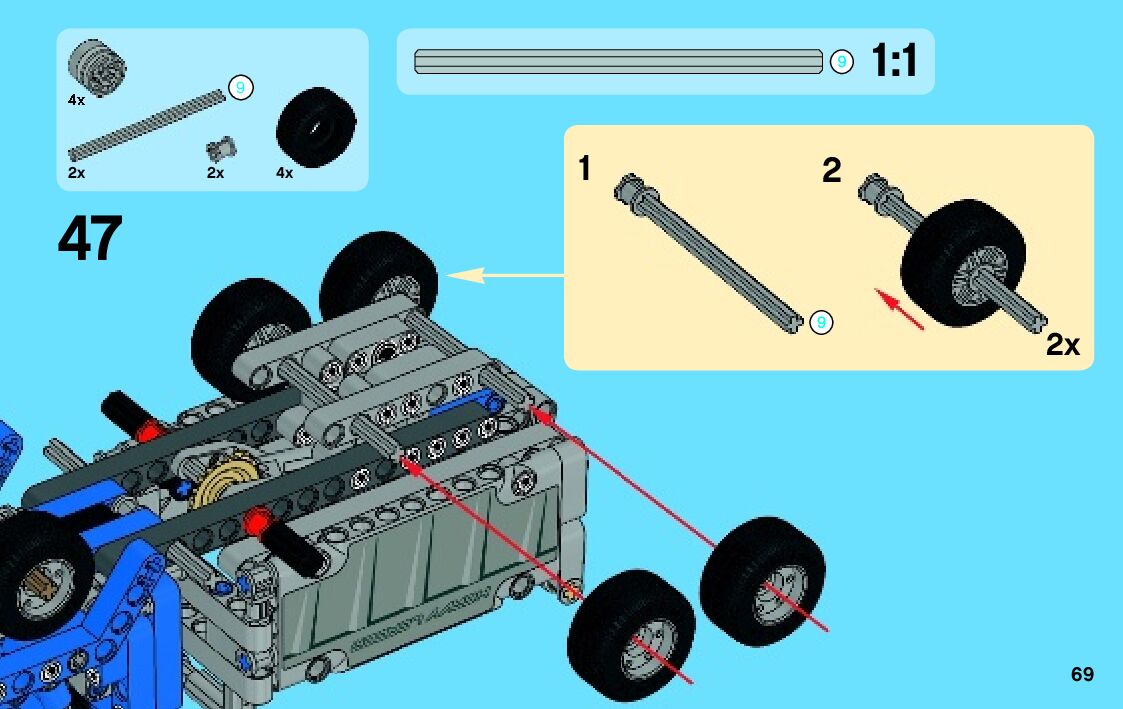 4x
9
2x
2x
4x

9 1:1

47

1

9

2

2x

69