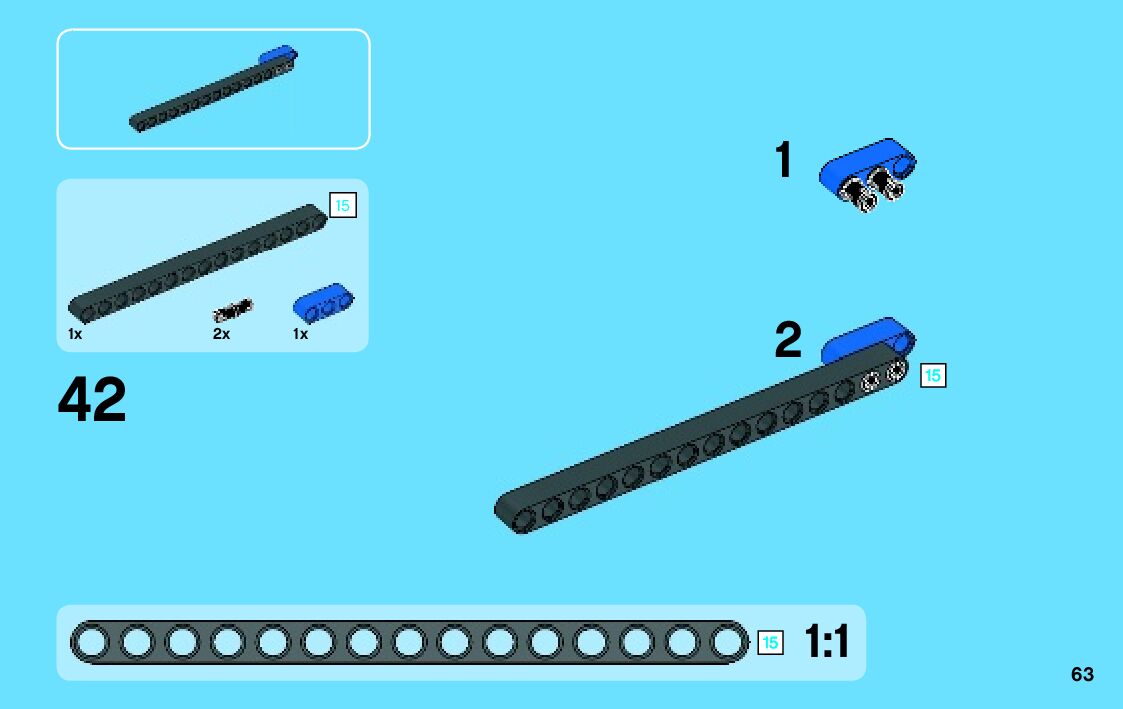 15

1x 2x 1x

42

1

2

15

15 1:1

63