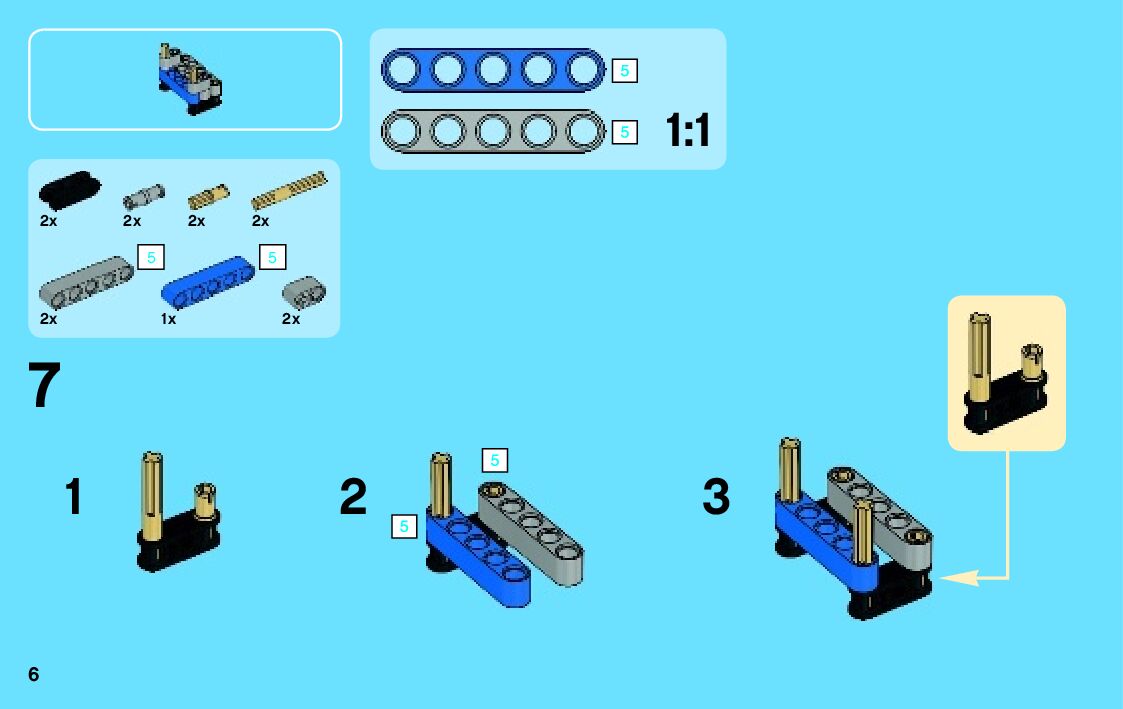 5

5

1:1

2x 2x 2x 2x

5 5

2x 1x 2x

7

1

2

5

5

3

6