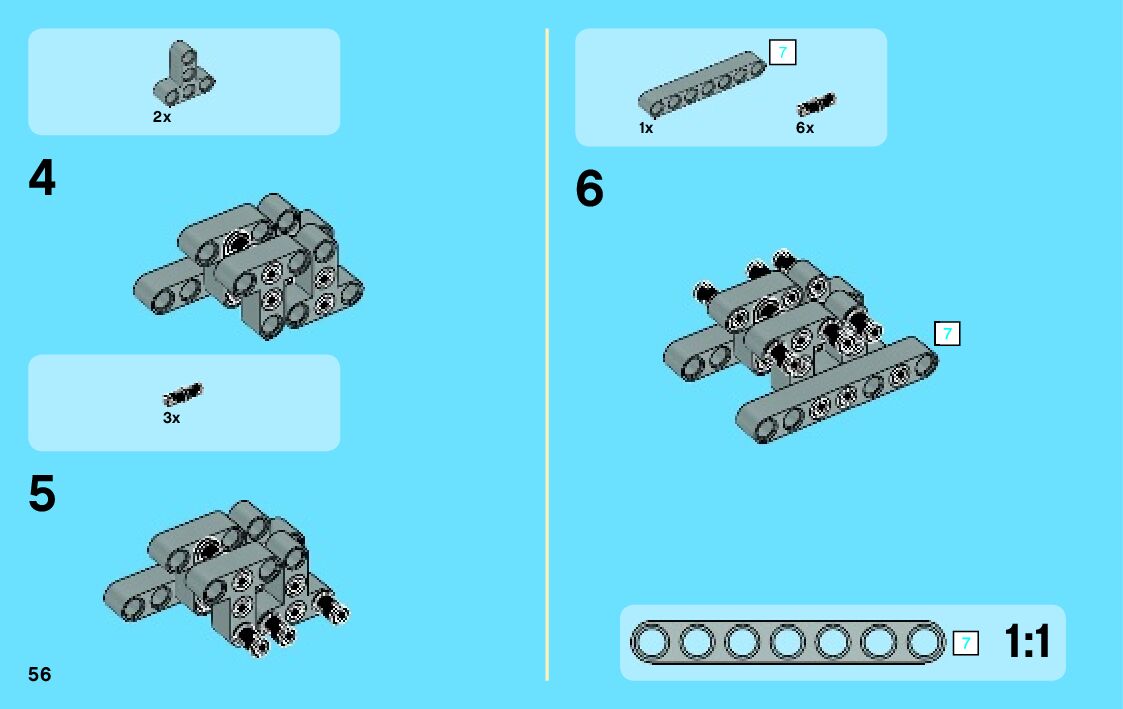 2x

4

3x

5

56

7

1x

6x

6

7

7

1:1